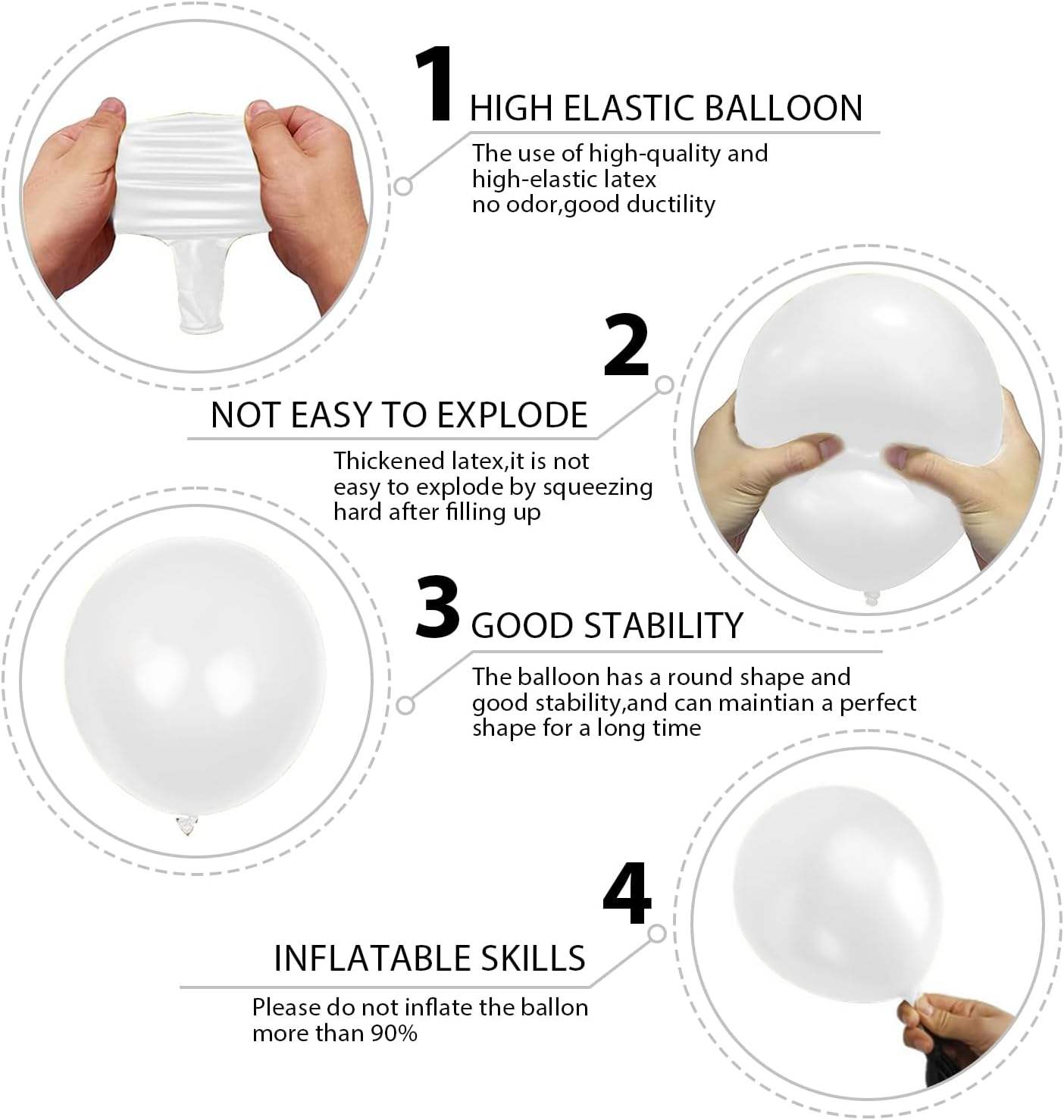 1 HIGH ELASTIC BALLOON

The use of high-quality and high-elastic latex no odor,good ductility

2

NOT EASY TO EXPLODE

Thickened latex,it is not easy to explode by squeezing hard after filling up

3 GOOD STABILITY

The balloon has a round shape and good stability,and can maintian a perfect shape for a long time

4

INFLATABLE SKILLS

Please do not inflate the ballon more than 90%