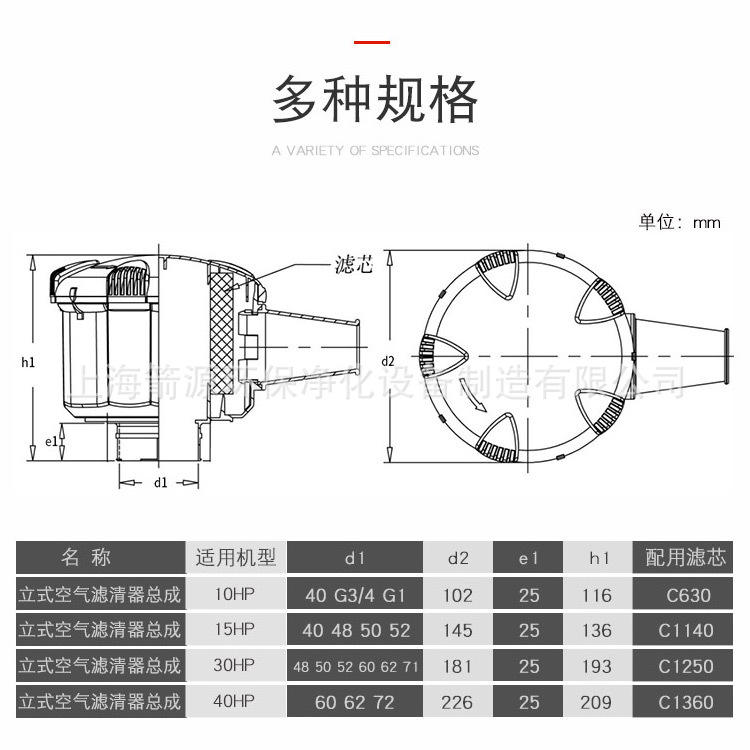 多种规格

A VARIETY OF SPECIFICATIONS

单位：mm

滤芯

h1

e1

d1

d2

上海箭源环保净化设备制造有限公司

| 名 称 | 适用机型 | d1 | d2 | e1 | h1 | 配用滤芯 |
|---|---|---|---|---|---|---|
| 立式空气滤清器总成 | 10HP | 40 G3/4 G1 | 102 | 25 | 116 | C630 |
| 立式空气滤清器总成 | 15HP | 40 48 50 52 | 145 | 25 | 136 | C1140 |
| 立式空气滤清器总成 | 30HP | 48 50 52 60 62 71 | 181 | 25 | 193 | C1250 |
| 立式空气滤清器总成 | 40HP | 60 62 72 | 226 | 25 | 209 | C1360 |