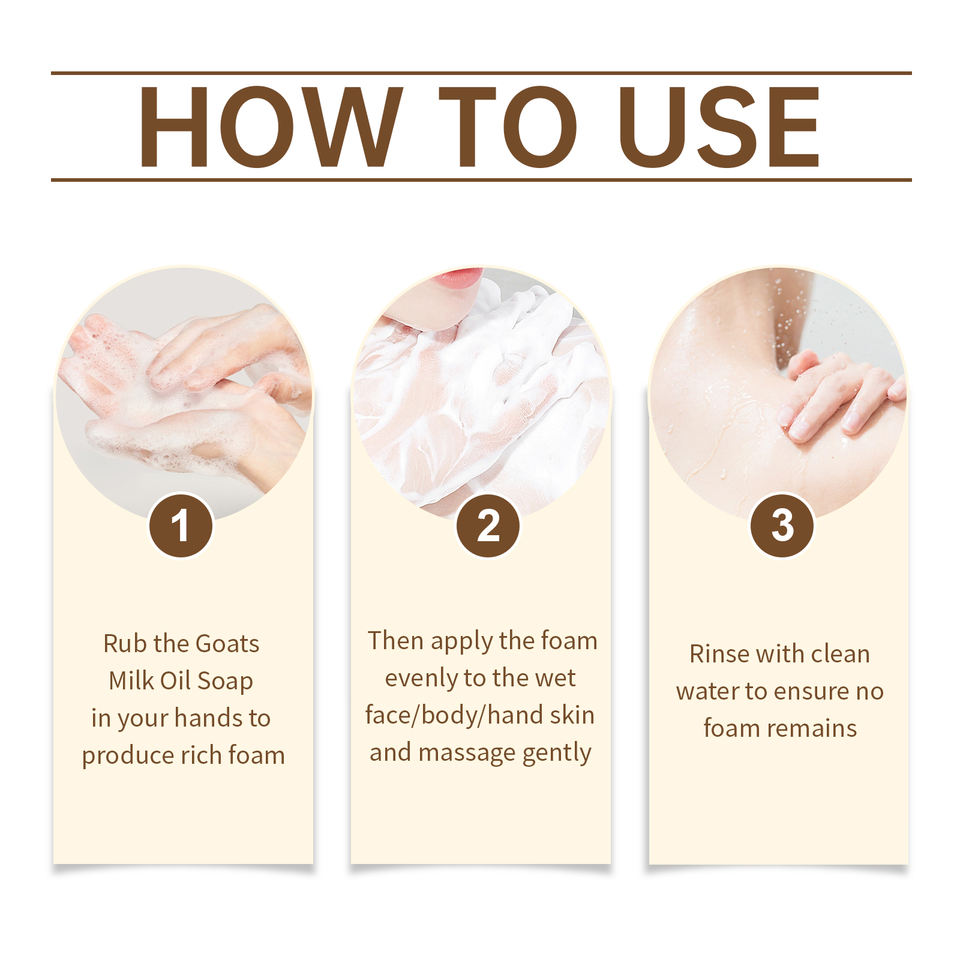 HOW TO USE

1

Rub the Goats Milk Oil Soap in your hands to produce rich foam

2

Then apply the foam evenly to the wet face/body/hand skin and massage gently

3

Rinse with clean water to ensure no foam remains