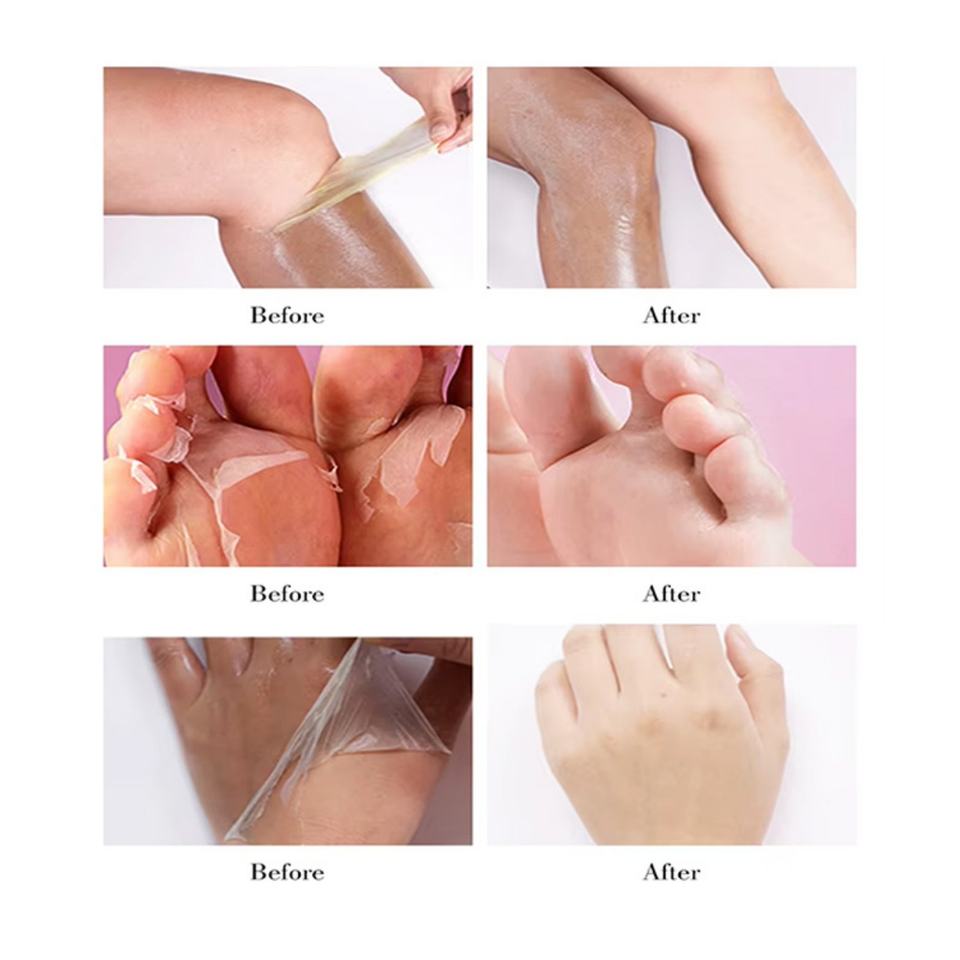 Before

After

Before

After

Before

After