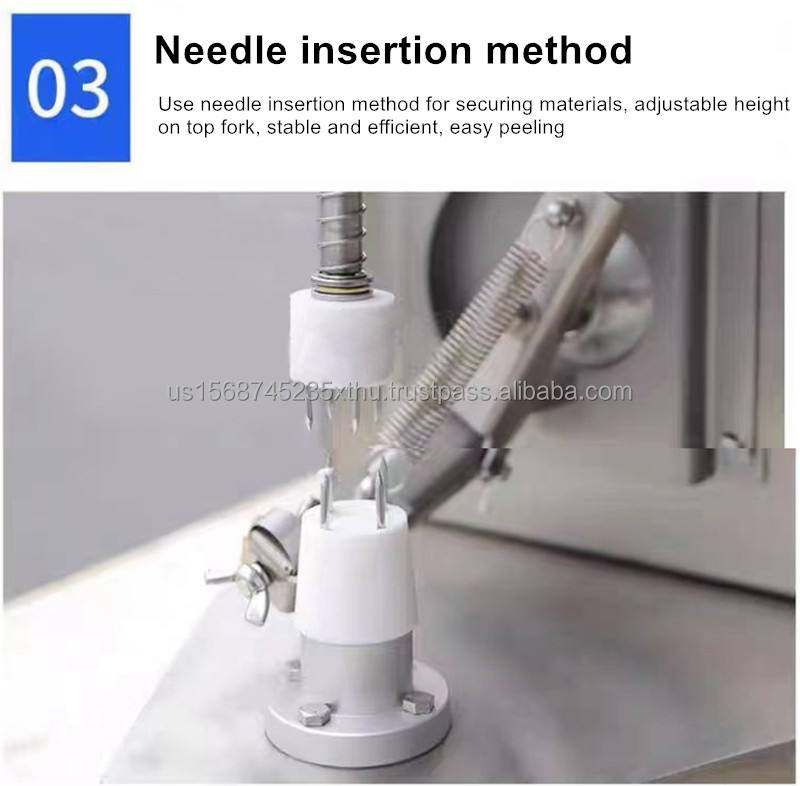 03

Needle insertion method

Use needle insertion method for securing materials, adjustable height on top fork, stable and efficient, easy peeling

us1568745235xthu.trustpass.alibaba.com