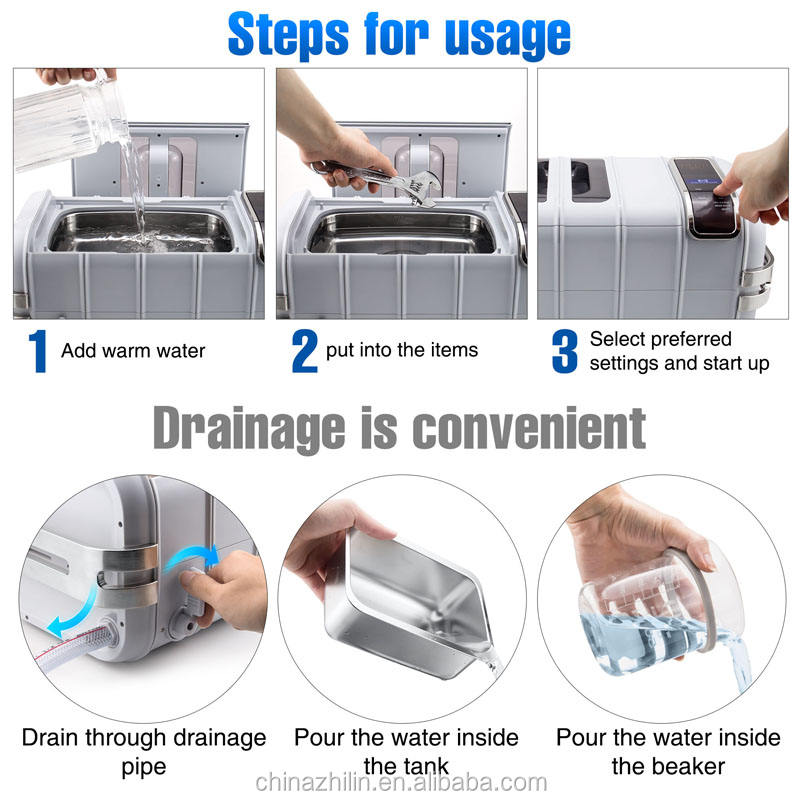 Steps for usage

1 Add warm water

2 put into the items

3 Select preferred settings and start up

Drainage is convenient

Drain through drainage pipe

Pour the water inside the tank

Pour the water inside the beaker

chinazhilin.en.alibaba.com