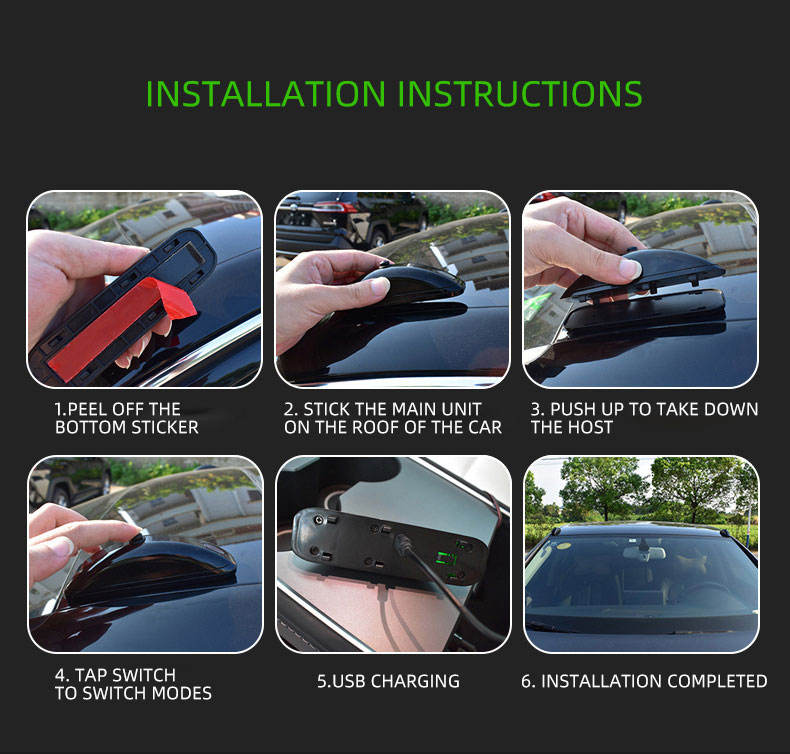 INSTALLATION INSTRUCTIONS

1.PEEL OFF THE BOTTOM STICKER

2. STICK THE MAIN UNIT ON THE ROOF OF THE CAR

3. PUSH UP TO TAKE DOWN THE HOST

4. TAP SWITCH TO SWITCH MODES

5.USB CHARGING

6. INSTALLATION COMPLETED