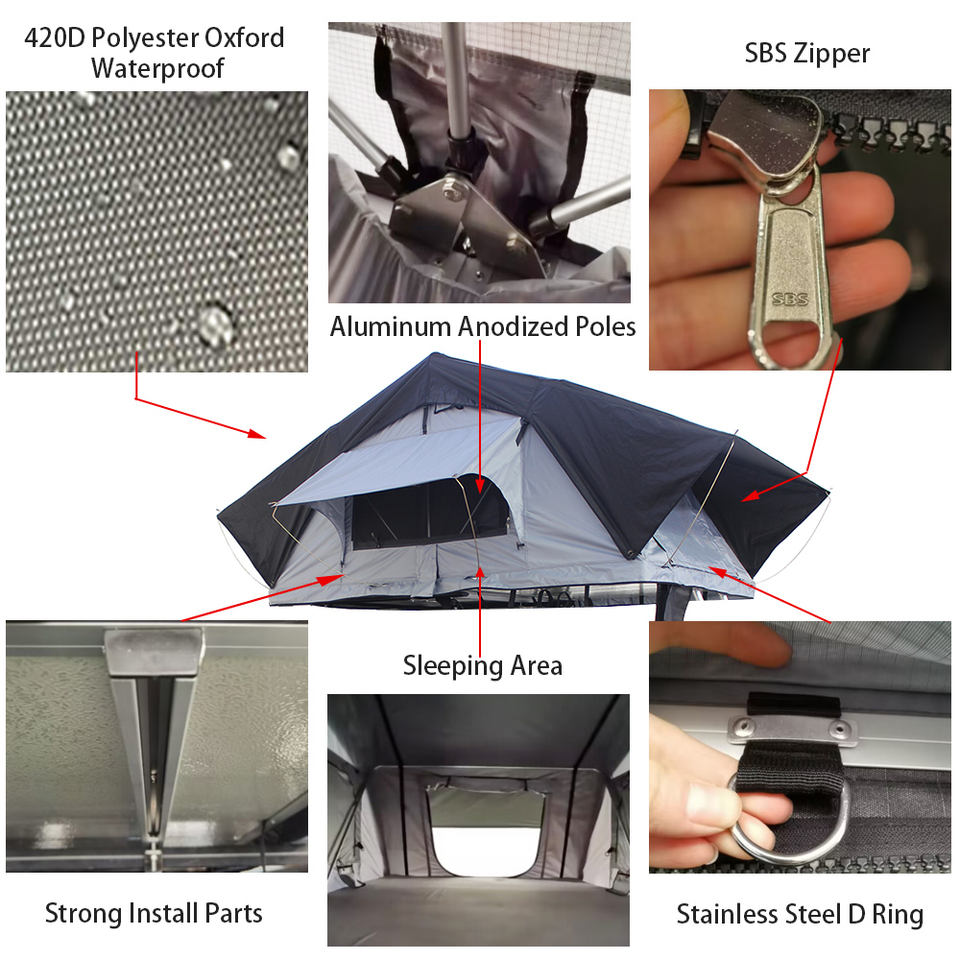 420D Polyester Oxford Waterproof

SBS Zipper

SBS

Aluminum Anodized Poles

Sleeping Area

Strong Install Parts

Stainless Steel D Ring