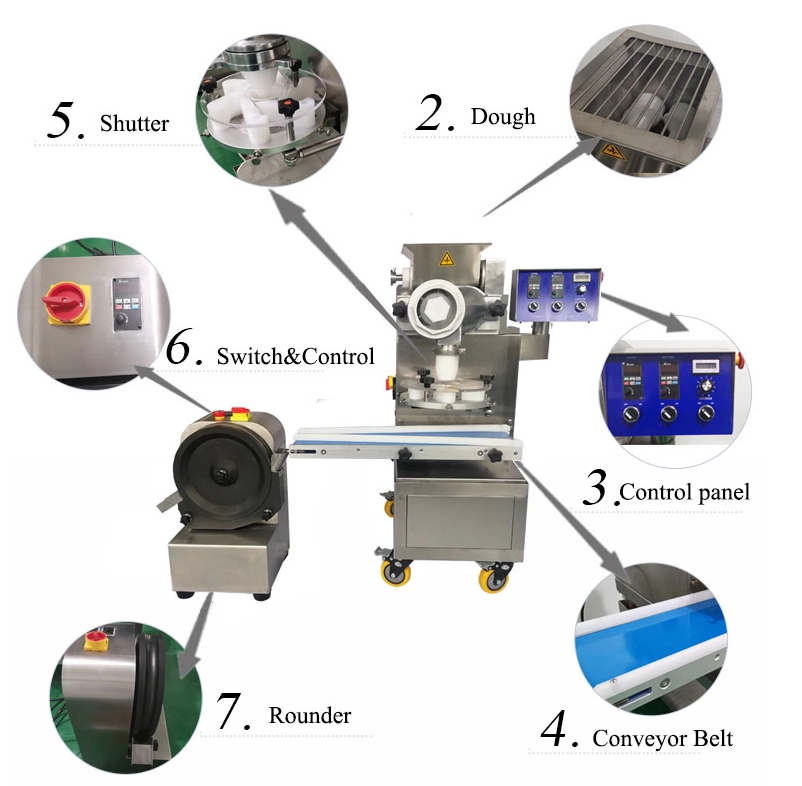 5. Shutter

2. Dough

6. Switch&Control

3. Control panel

7. Rounder

4. Conveyor Belt