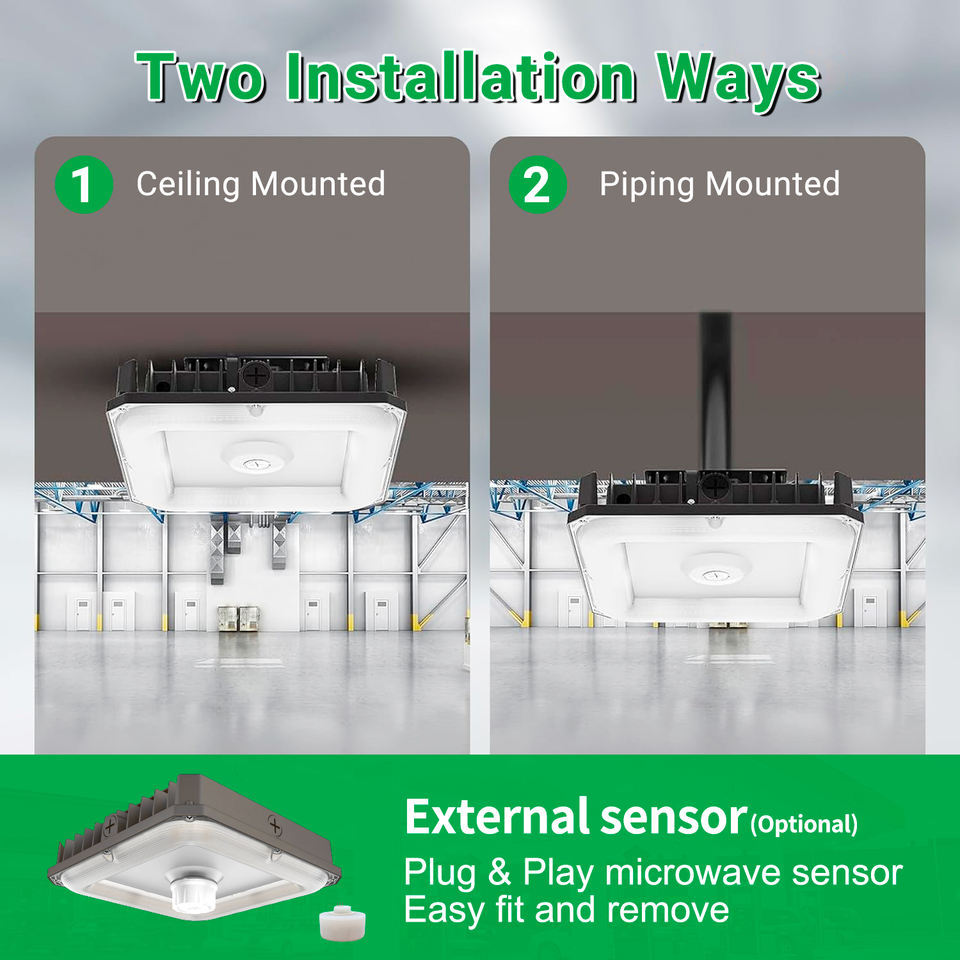 Two Installation Ways

1 Ceiling Mounted

2 Piping Mounted

External sensor (Optional)

Plug & Play microwave sensor
Easy fit and remove