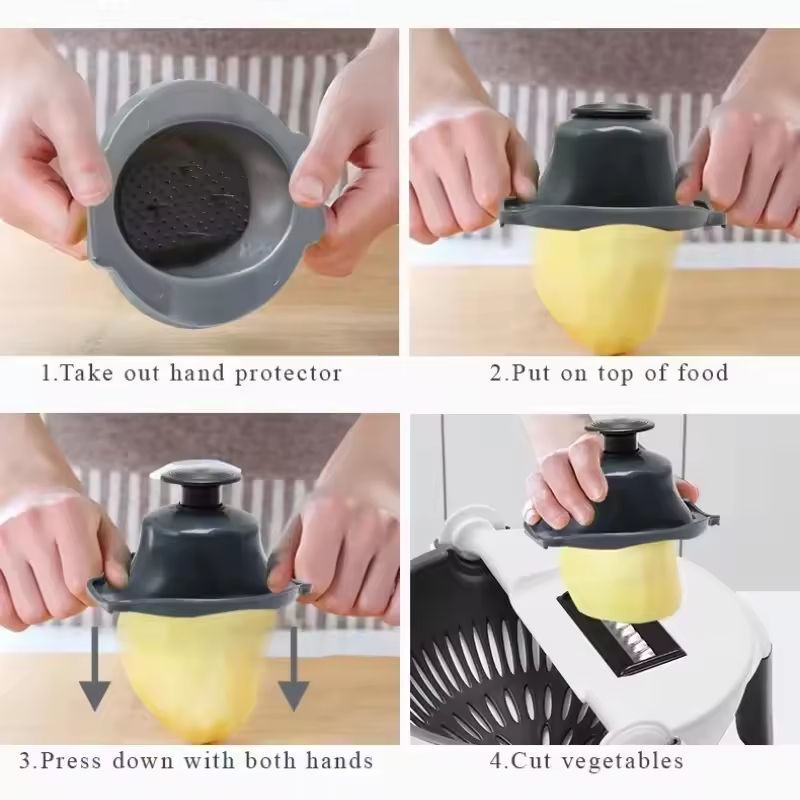 1.Take out hand protector

2.Put on top of food

3.Press down with both hands

4.Cut vegetables