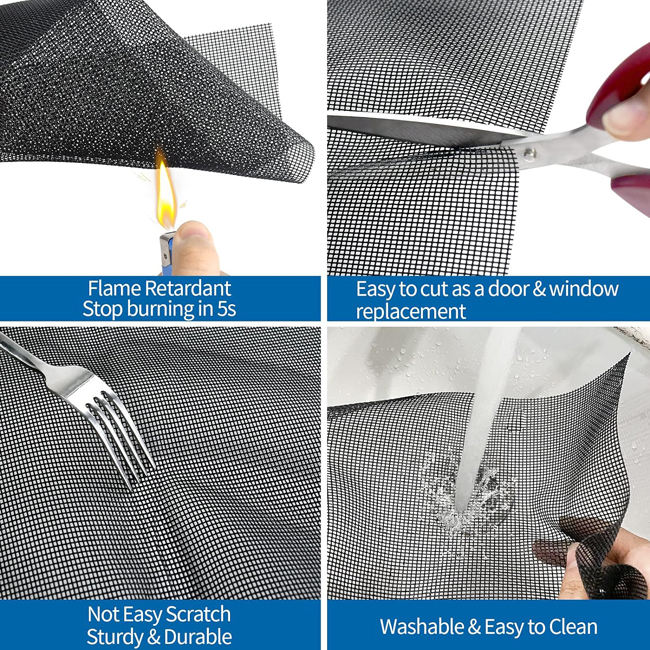 Flame Retardant
Stop burning in 5s

Easy to cut as a door & window replacement

Not Easy Scratch
Sturdy & Durable

Washable & Easy to Clean