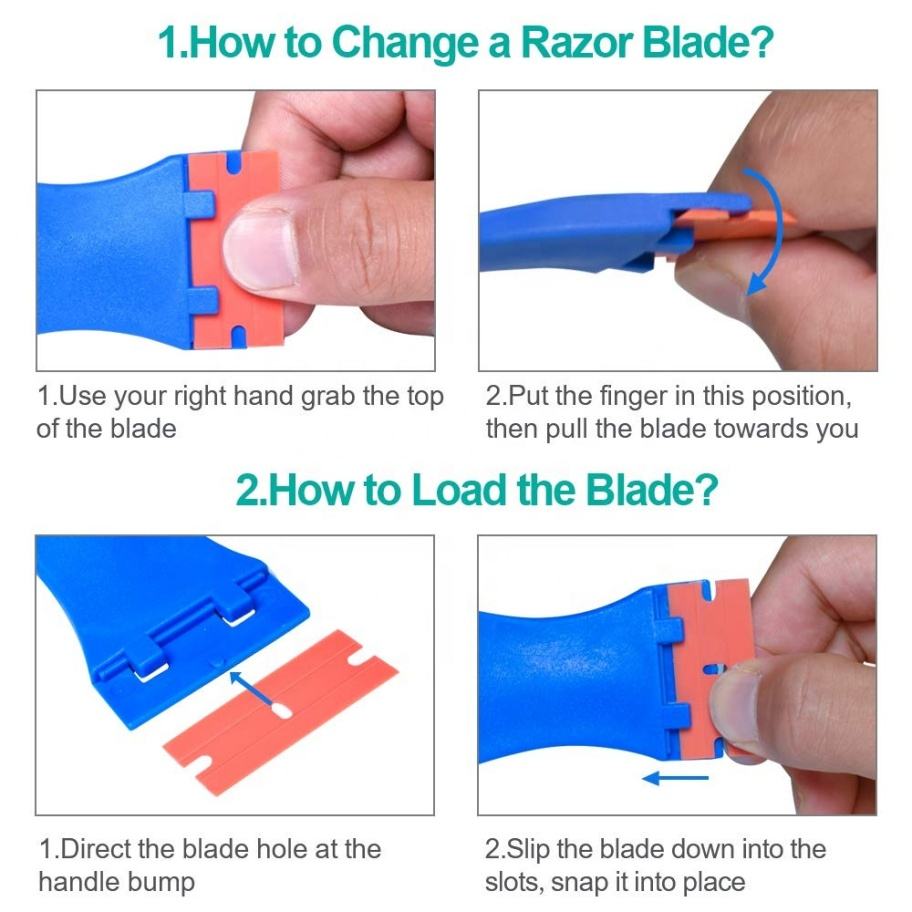 1.How to Change a Razor Blade?

1.Use your right hand grab the top of the blade

2.Put the finger in this position, then pull the blade towards you

2.How to Load the Blade?

1.Direct the blade hole at the handle bump

2.Slip the blade down into the slots, snap it into place