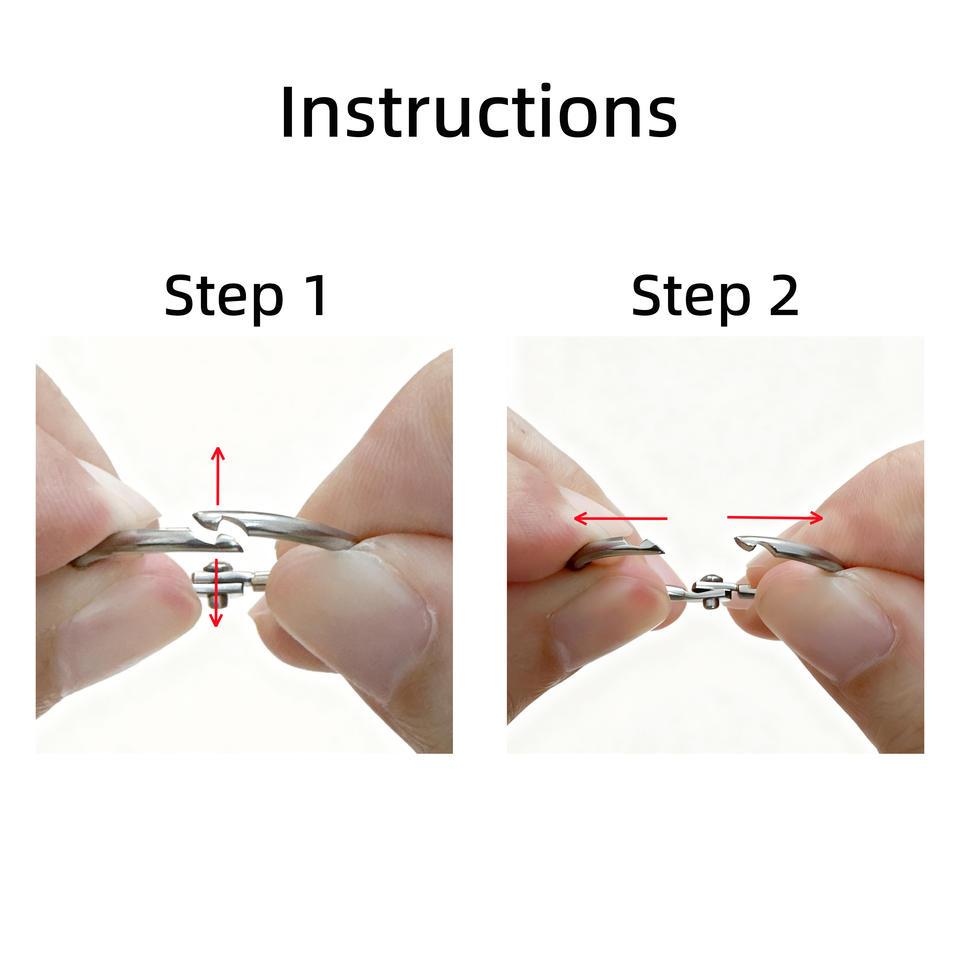 Instructions

Step 1

Step 2