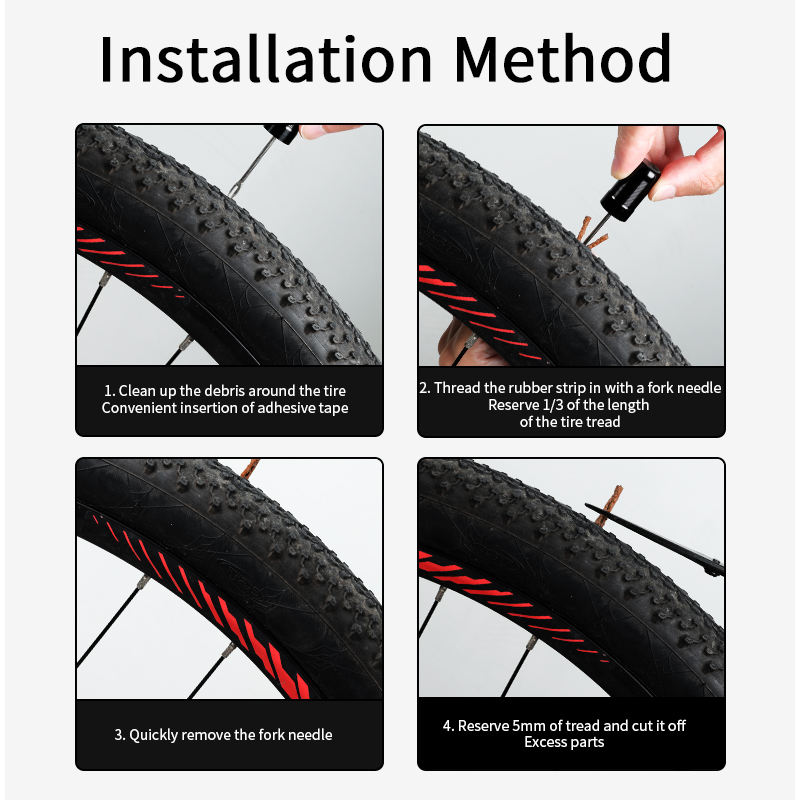 Installation Method

1. Clean up the debris around the tire
Convenient insertion of adhesive tape

2. Thread the rubber strip in with a fork needle
Reserve 1/3 of the length
of the tire tread

3. Quickly remove the fork needle

4. Reserve 5mm of tread and cut it off
Excess parts