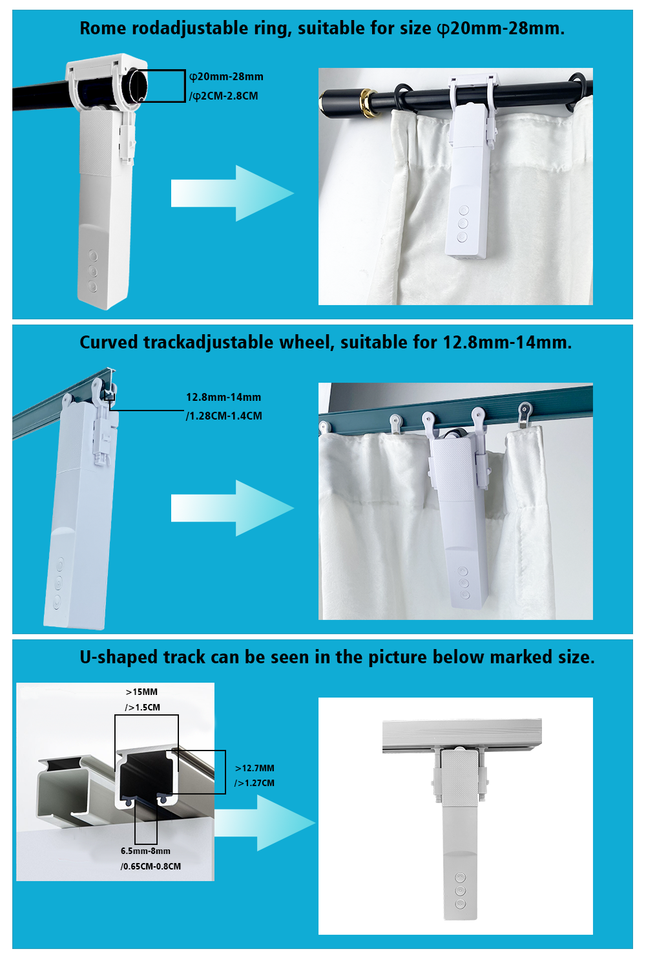 Rome rodadjustable ring, suitable for size φ20mm-28mm.

φ20mm-28mm
/φ2CM-2.8CM

Curved trackadjustable wheel, suitable for 12.8mm-14mm.

12.8mm-14mm
/1.28CM-1.4CM

U-shaped track can be seen in the picture below marked size.

>15MM
/>1.5CM

>12.7MM
/>1.27CM

6.5mm-8mm
/0.65CM-0.8CM