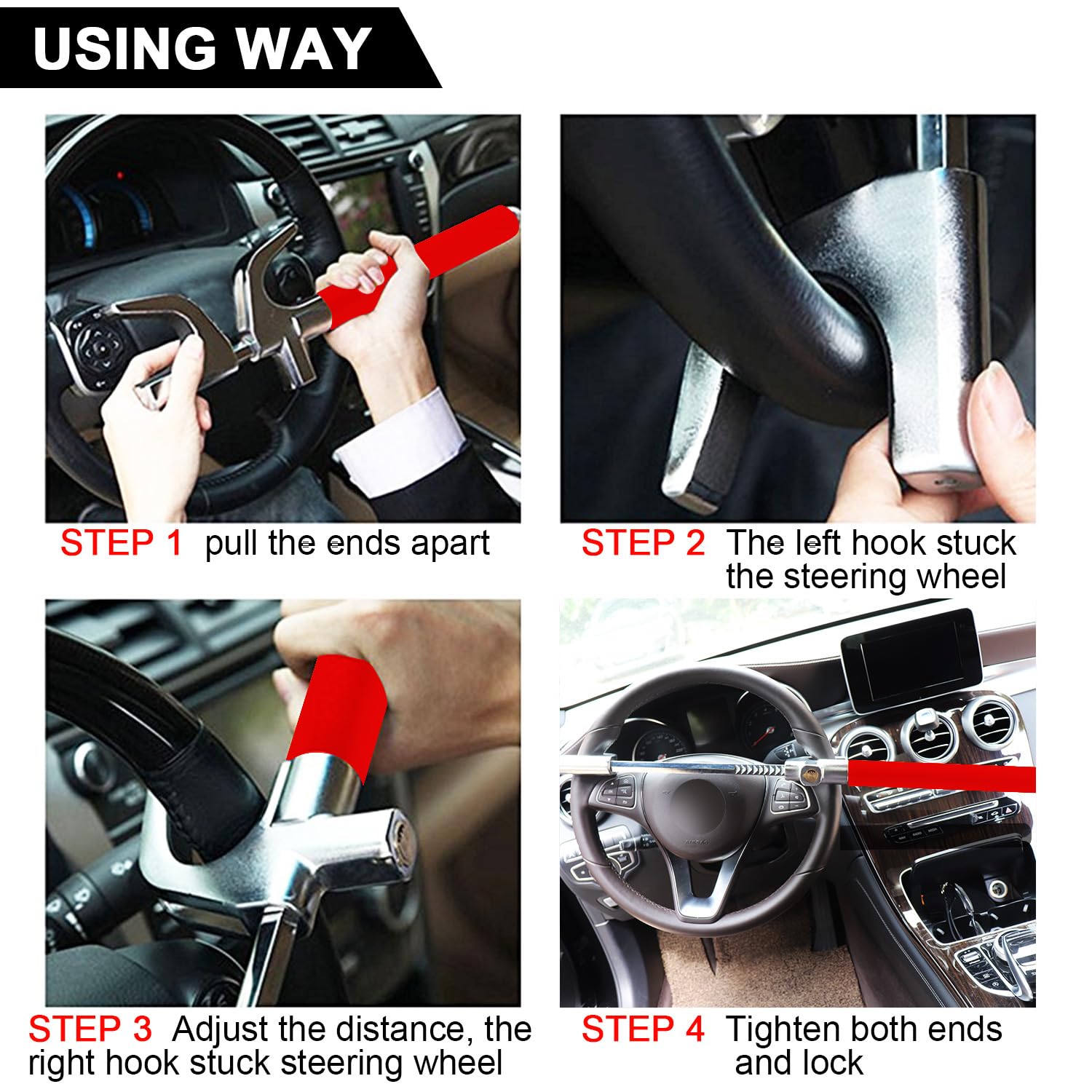 USING WAY

STEP 1 pull the ends apart

STEP 2 The left hook stuck the steering wheel

STEP 3 Adjust the distance, the right hook stuck steering wheel

STEP 4 Tighten both ends and lock