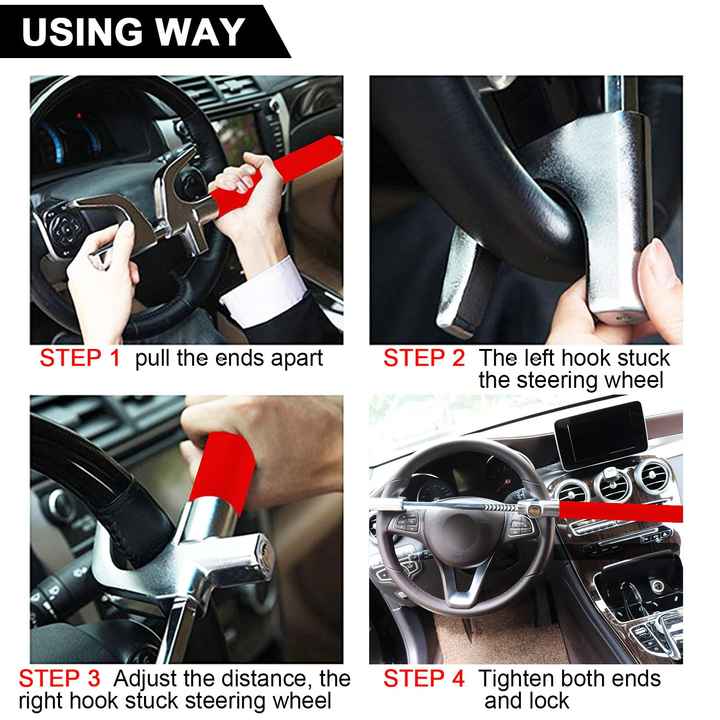 USING WAY

STEP 1 pull the ends apart

STEP 2 The left hook stuck the steering wheel

STEP 3 Adjust the distance, the right hook stuck steering wheel

STEP 4 Tighten both ends and lock