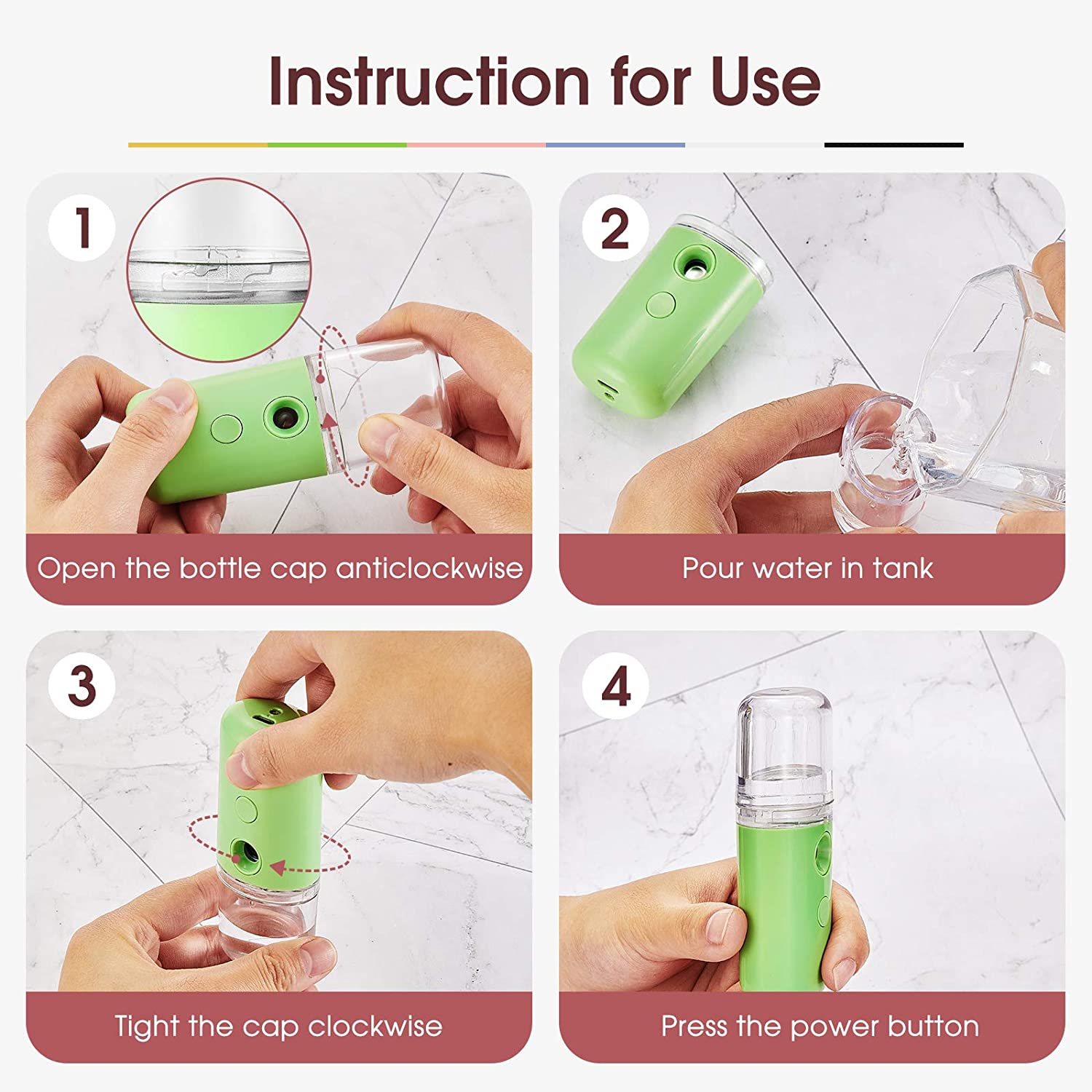 Instruction for Use

1

Open the bottle cap anticlockwise

2

Pour water in tank

3

Tight the cap clockwise

4

Press the power button