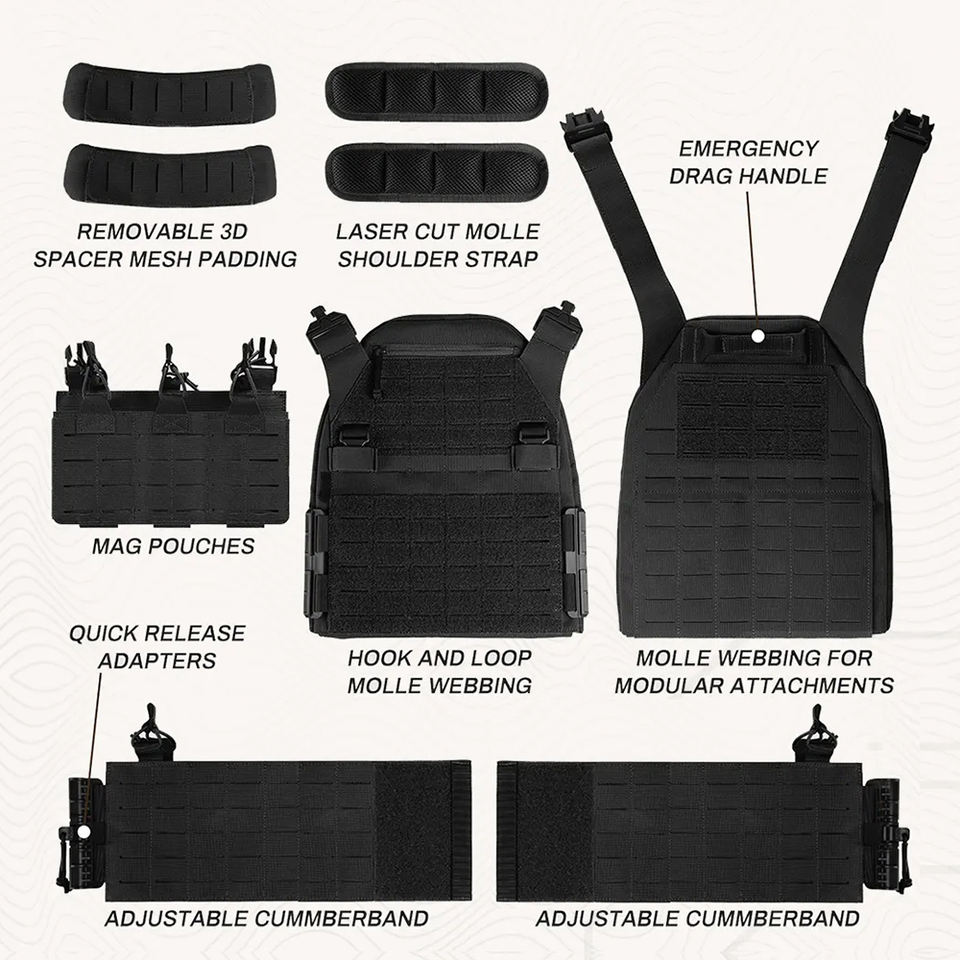 REMOVABLE 3D SPACER MESH PADDING

LASER CUT MOLLE SHOULDER STRAP

EMERGENCY DRAG HANDLE

MAG POUCHES

QUICK RELEASE ADAPTERS

HOOK AND LOOP MOLLE WEBBING

MOLLE WEBBING FOR MODULAR ATTACHMENTS

ADJUSTABLE CUMMBERBAND

ADJUSTABLE CUMMBERBAND