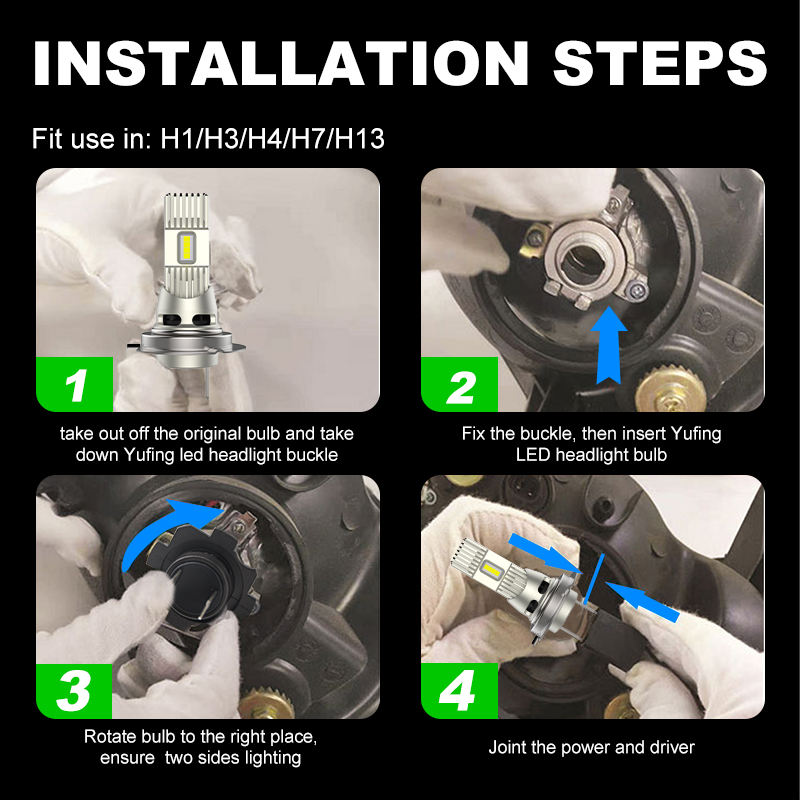 INSTALLATION STEPS

Fit use in: H1/H3/H4/H7/H13

1

take out off the original bulb and take down Yufing led headlight buckle

2

Fix the buckle, then insert Yufing LED headlight bulb

3

Rotate bulb to the right place, ensure two sides lighting

4

Joint the power and driver