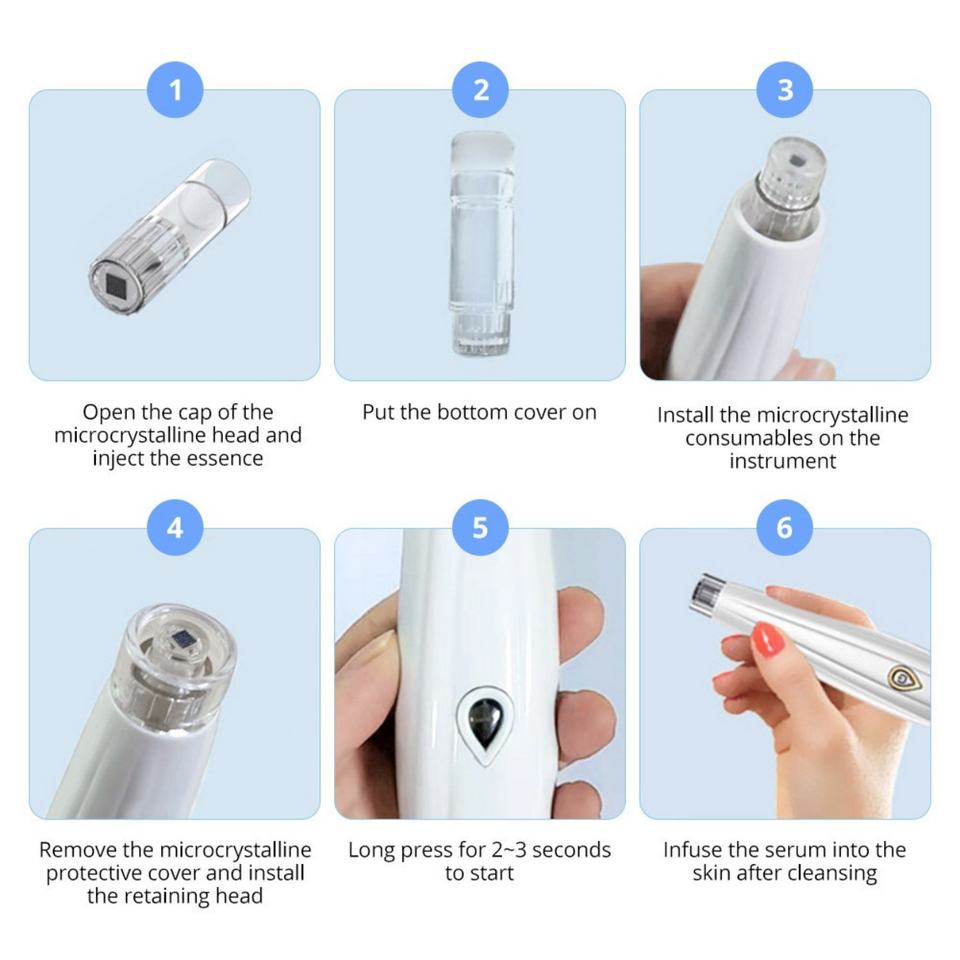 1

Open the cap of the microcrystalline head and inject the essence

2

Put the bottom cover on

3

Install the microcrystalline consumables on the instrument

4

Remove the microcrystalline protective cover and install the retaining head

5

Long press for 2~3 seconds to start

6

Infuse the serum into the skin after cleansing