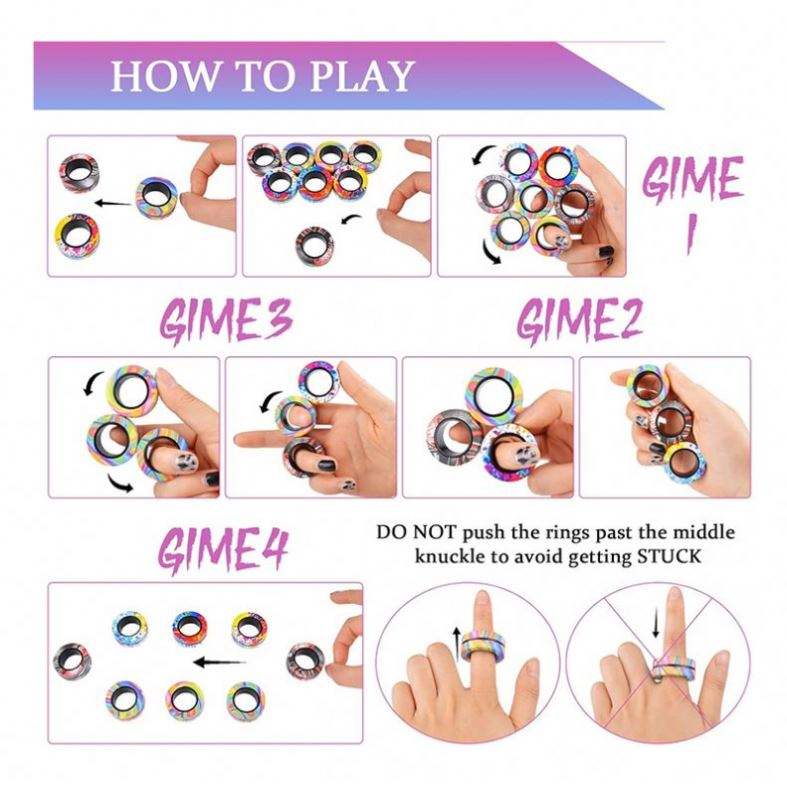 HOW TO PLAY

GIME 1

GIME3

GIME2

GIME4

DO NOT push the rings past the middle knuckle to avoid getting STUCK