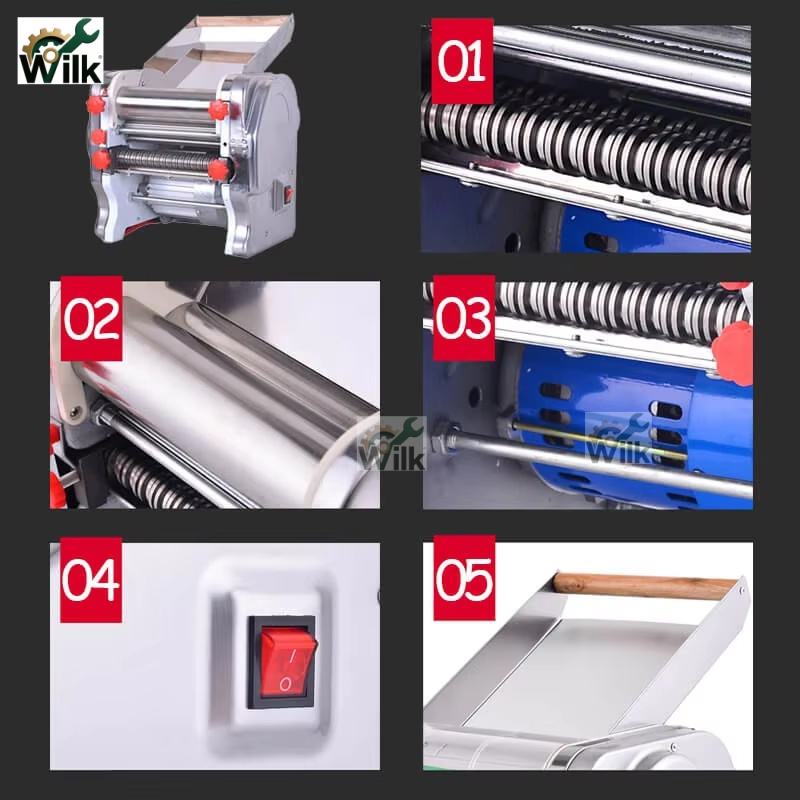 Wilk

01

02

03

Wilk

Wilk

04

I
O

05