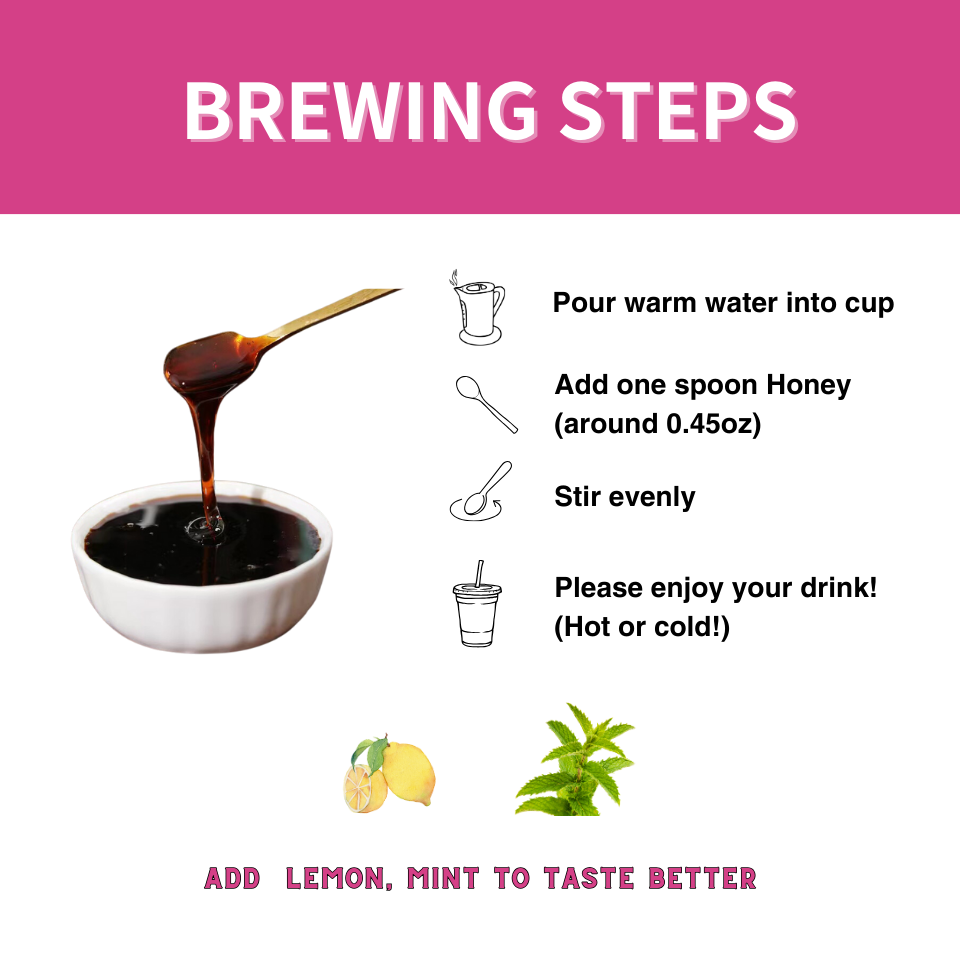 BREWING STEPS

Pour warm water into cup

Add one spoon Honey (around 0.45oz)

Stir evenly

Please enjoy your drink! (Hot or cold!)

ADD LEMON, MINT TO TASTE BETTER