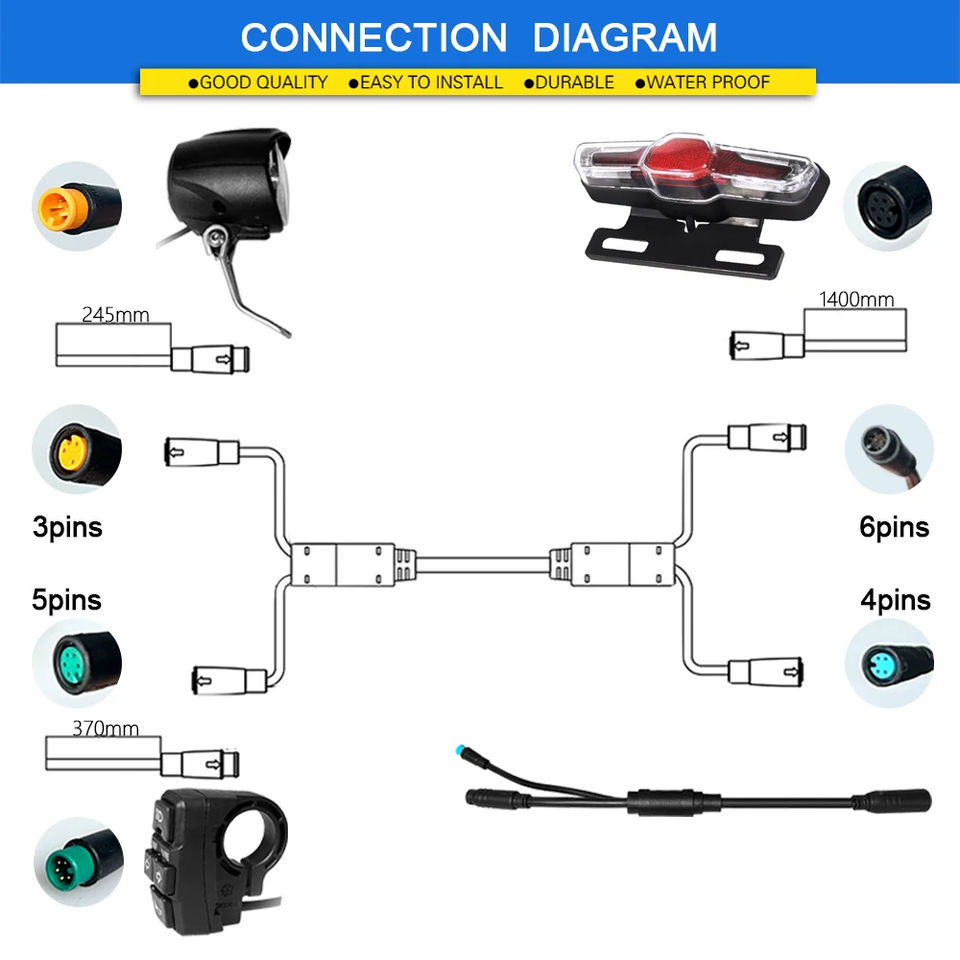 CONNECTION DIAGRAM

●GOOD QUALITY ●EASY TO INSTALL ●DURABLE ●WATER PROOF

245mm

1400mm

3pins

6pins

5pins

4pins

370mm