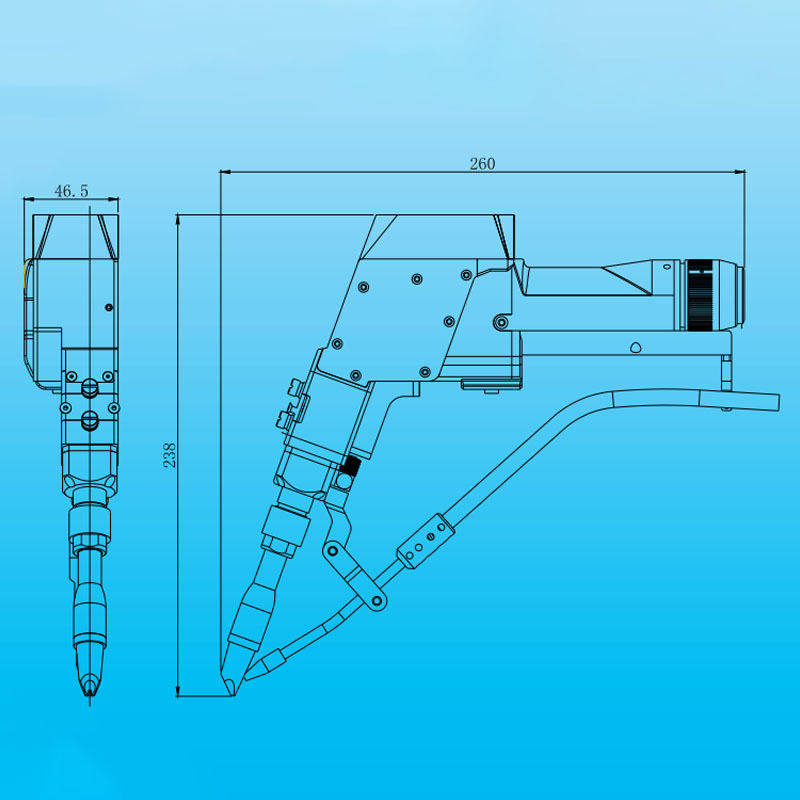 46.5

260

238