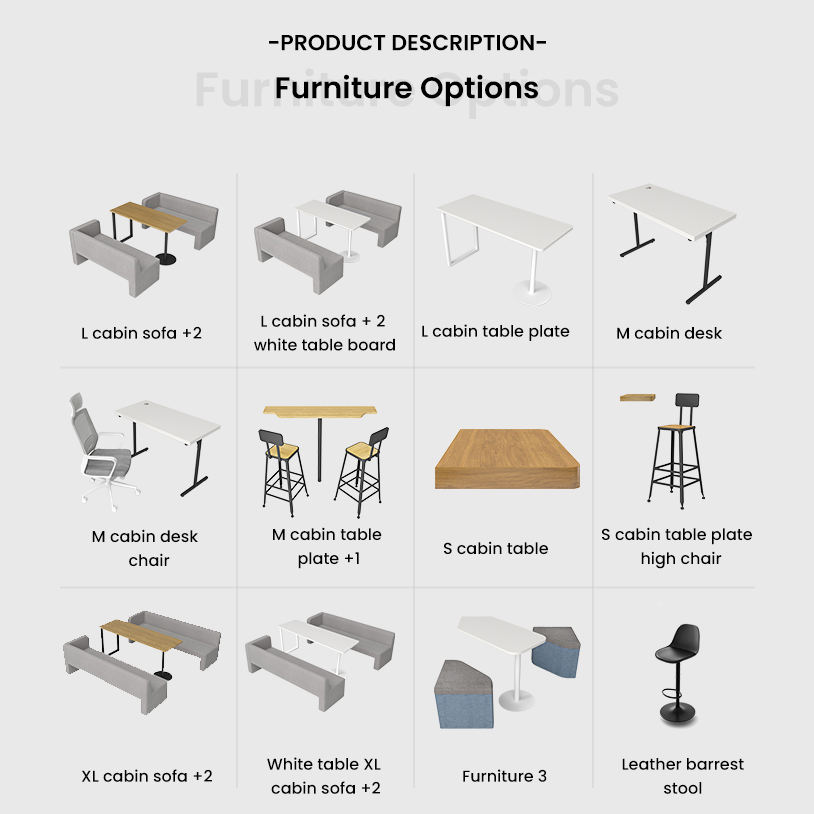 -PRODUCT DESCRIPTION-

Furniture Options

Furniture Options

L cabin sofa +2

L cabin sofa + 2 white table board

L cabin table plate

M cabin desk

M cabin desk chair

M cabin table plate +1

S cabin table

S cabin table plate high chair

XL cabin sofa +2

White table XL cabin sofa +2

Furniture 3

Leather barrest stool