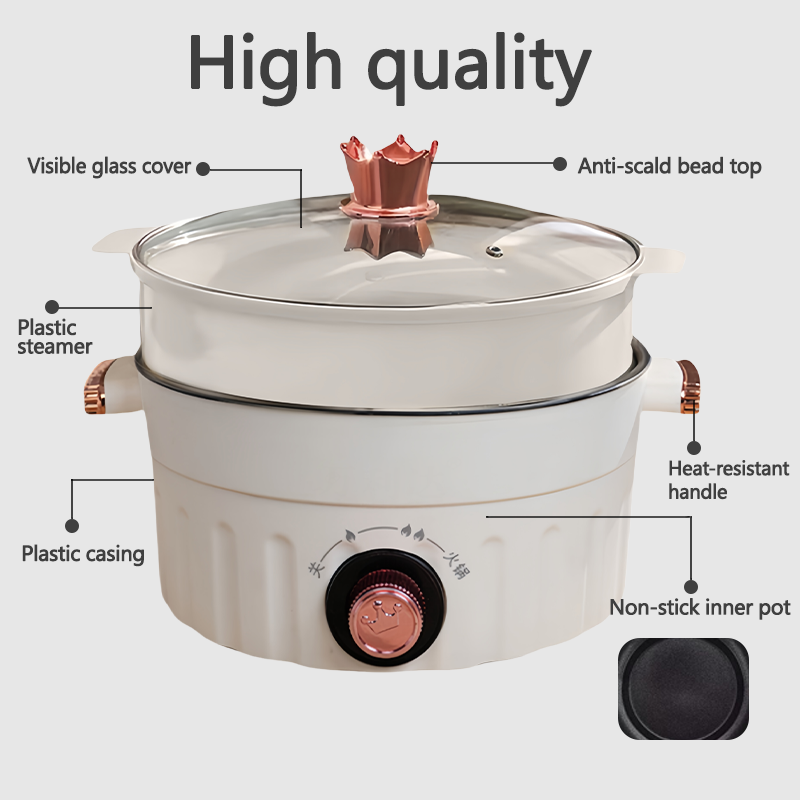 High quality

Visible glass cover

Anti-scald bead top

Plastic steamer

Heat-resistant handle

Plastic casing

关

火锅

Non-stick inner pot