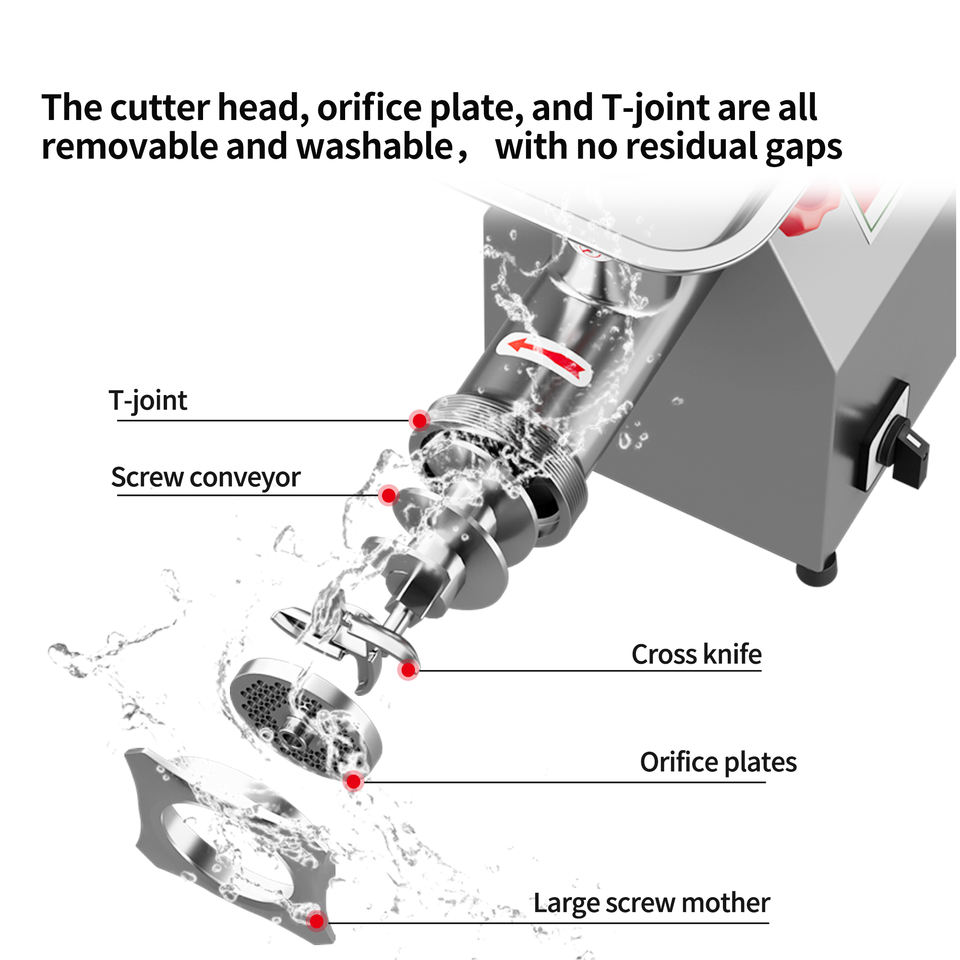 The cutter head, orifice plate, and T-joint are all removable and washable， with no residual gaps

T-joint

Screw conveyor

Cross knife

Orifice plates

Large screw mother