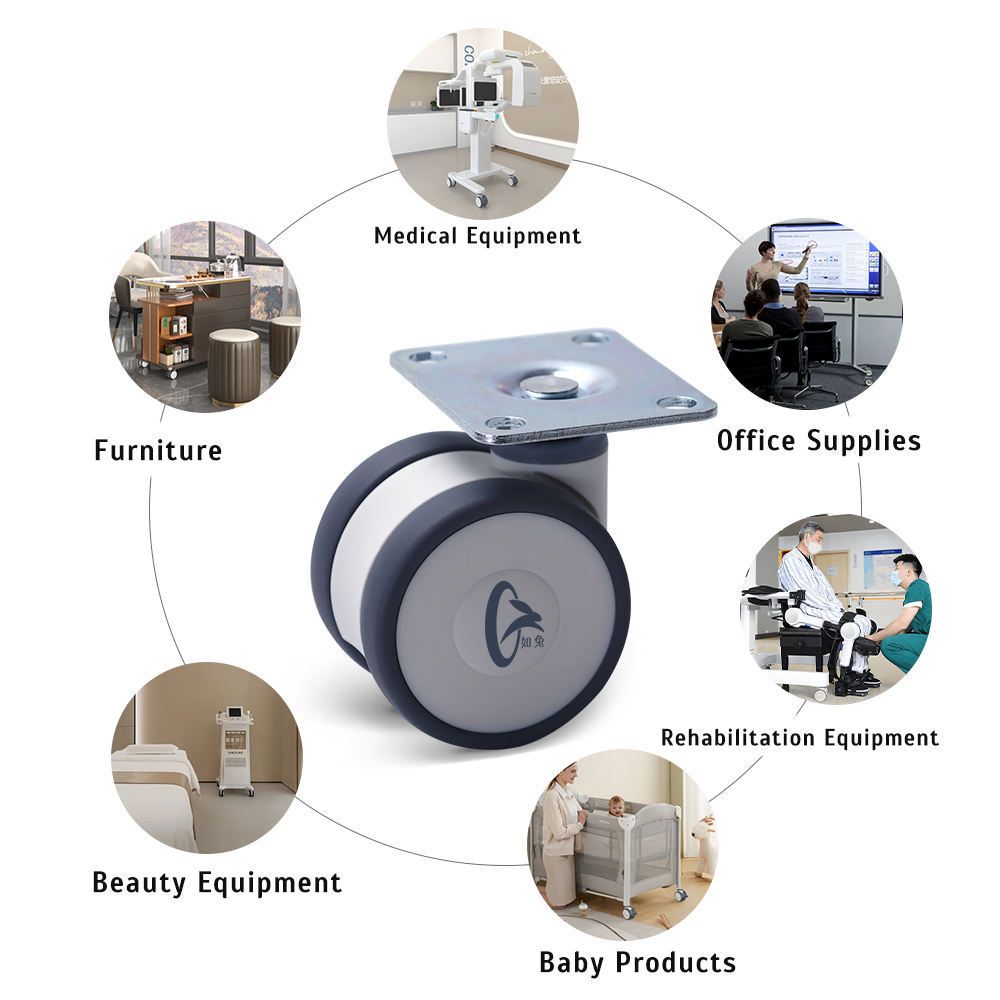 Medical Equipment

Furniture

Office Supplies

如兔

Rehabilitation Equipment

Beauty Equipment

Baby Products