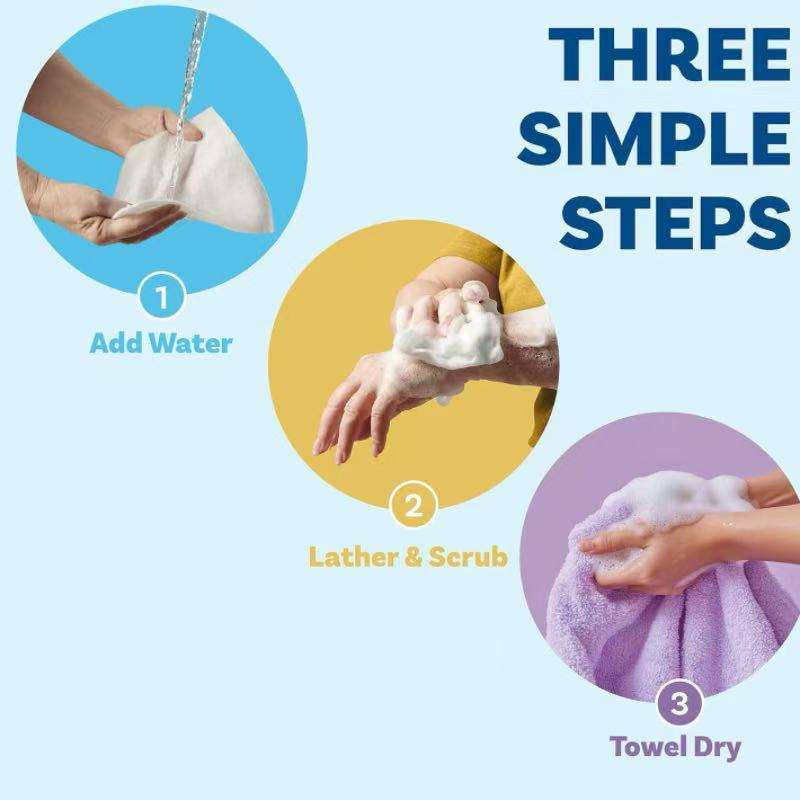 THREE SIMPLE STEPS

1
Add Water

2
Lather & Scrub

3
Towel Dry