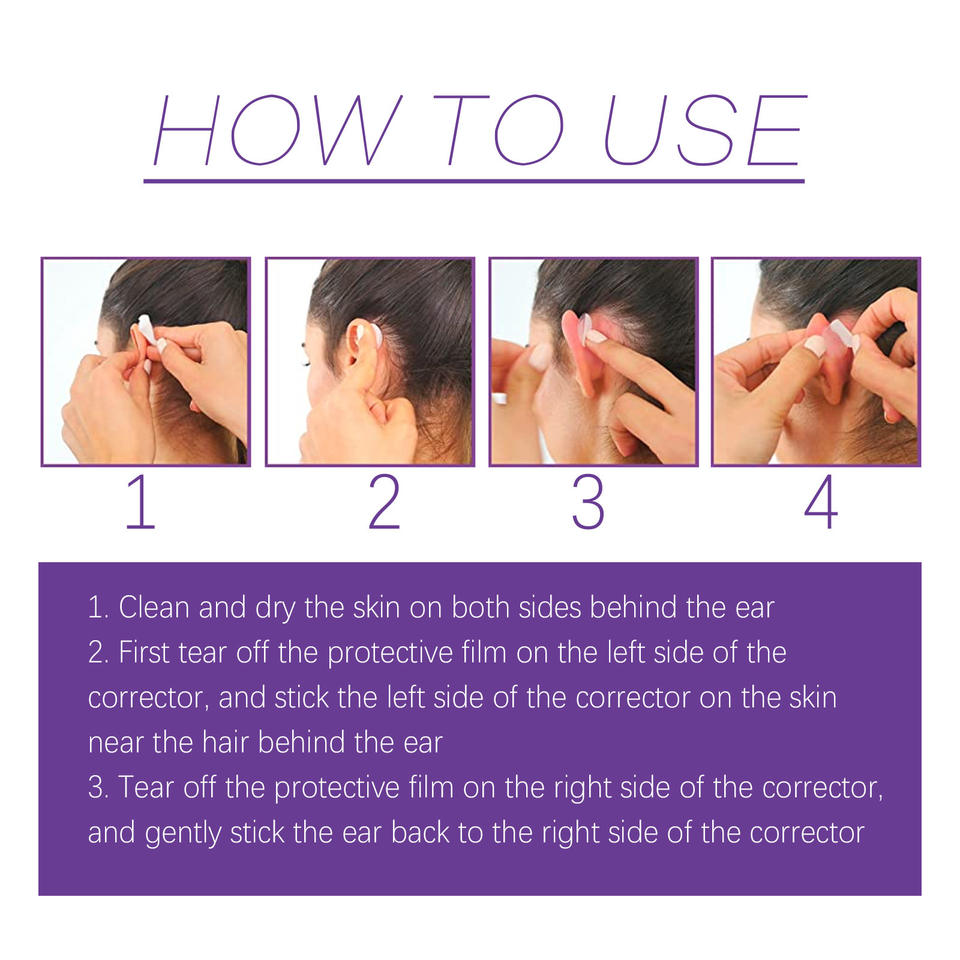 HOW TO USE

1

2

3

4

1. Clean and dry the skin on both sides behind the ear
2. First tear off the protective film on the left side of the corrector, and stick the left side of the corrector on the skin near the hair behind the ear
3. Tear off the protective film on the right side of the corrector, and gently stick the ear back to the right side of the corrector