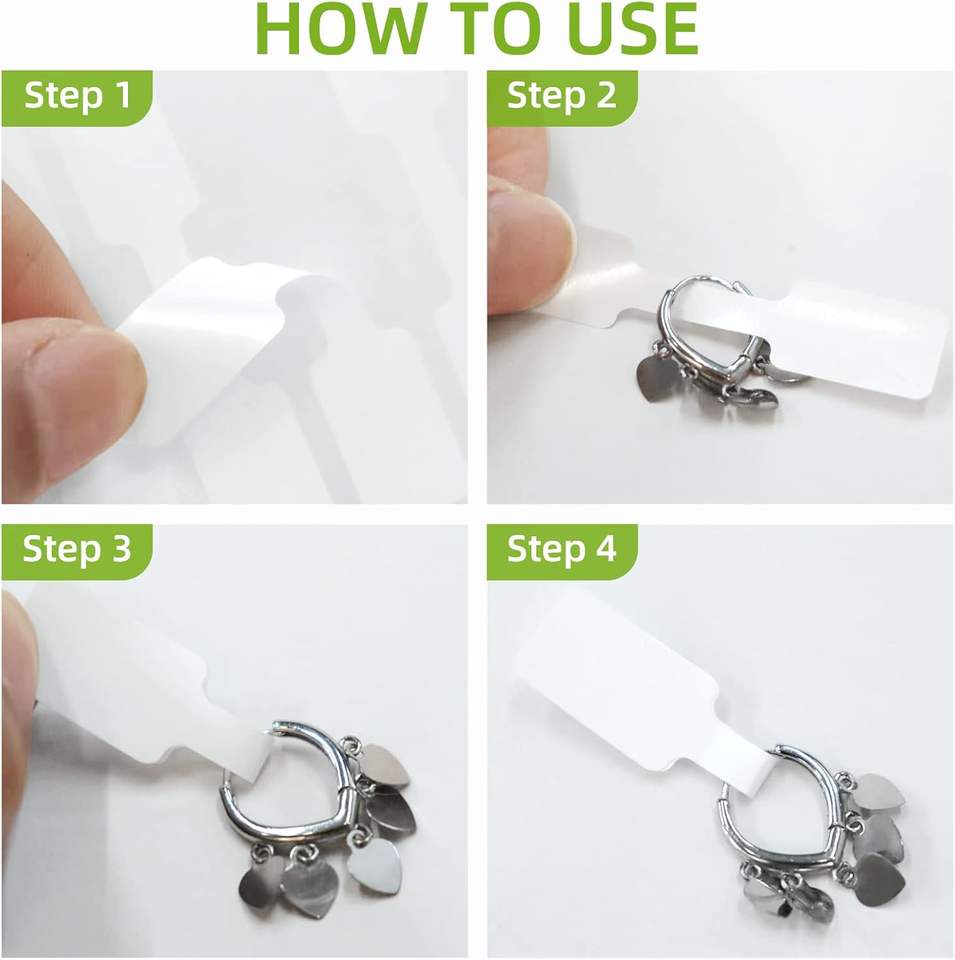 HOW TO USE

Step 1

Step 2

Step 3

Step 4