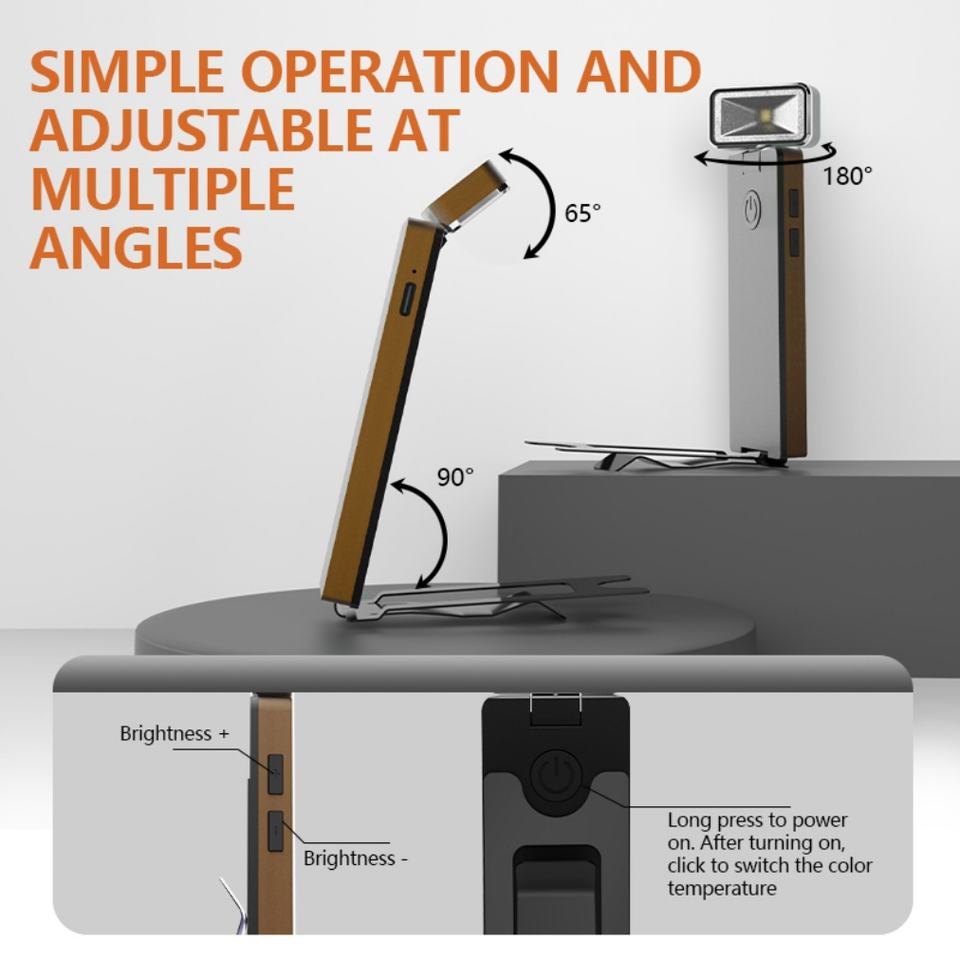 SIMPLE OPERATION AND ADJUSTABLE AT MULTIPLE ANGLES

65°

180°

90°

Brightness +

Brightness -

Long press to power on. After turning on, click to switch the color temperature