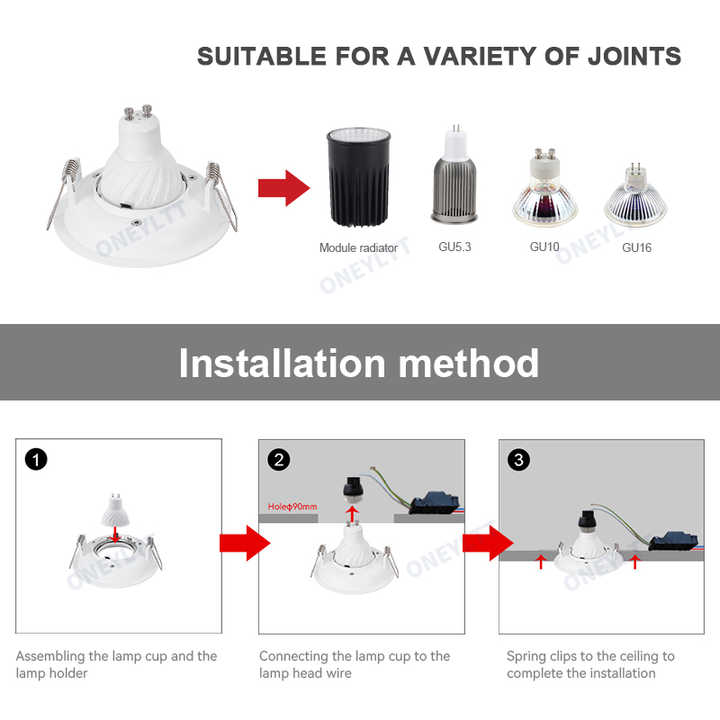 SUITABLE FOR A VARIETY OF JOINTS

ONEYLYT

Module radiator

GU5.3

GU10

GU16

ONEYLYT

ONEYLYT

Installation method

1

ONEYLYT

2

Holeφ90mm

ONEYLYT

3

ONEYLYT

Assembling the lamp cup and the lamp holder

Connecting the lamp cup to the lamp head wire

Spring clips to the ceiling to complete the installation