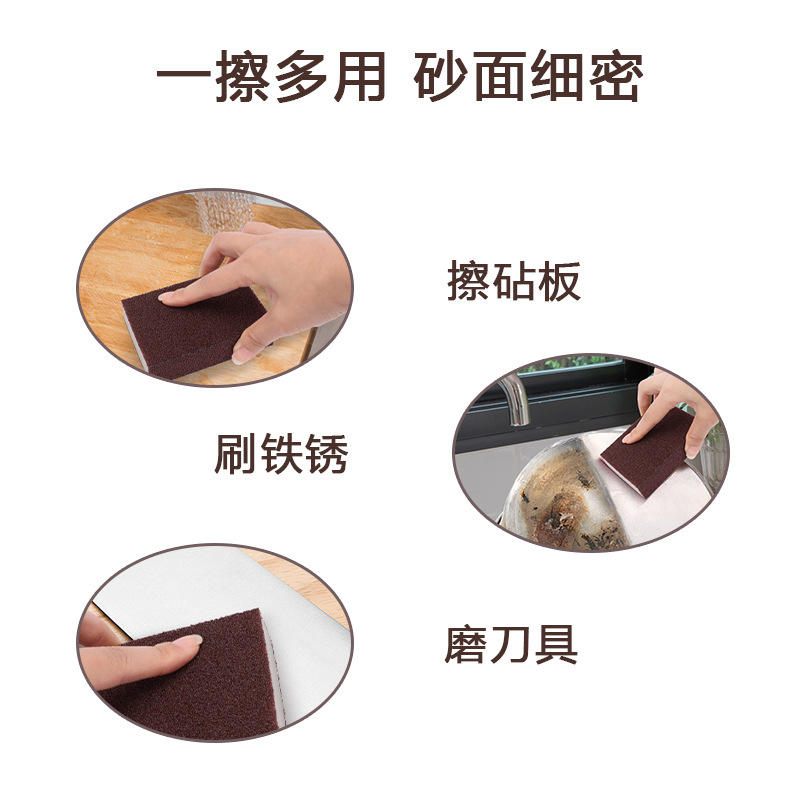 一擦多用 砂面细密

擦砧板

刷铁锈

磨刀具