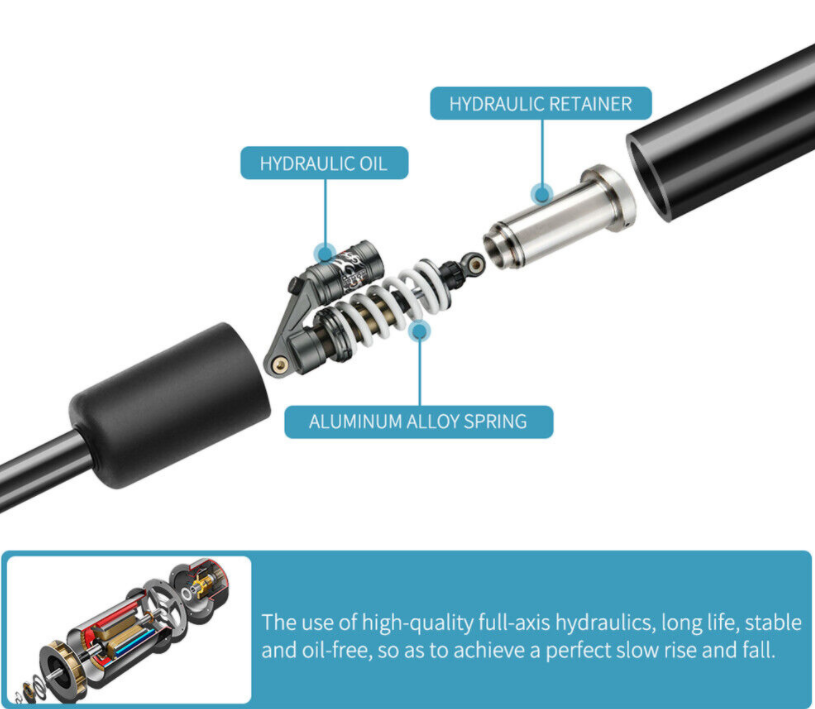 HYDRAULIC RETAINER

HYDRAULIC OIL

ALUMINUM ALLOY SPRING

The use of high-quality full-axis hydraulics, long life, stable and oil-free, so as to achieve a perfect slow rise and fall.