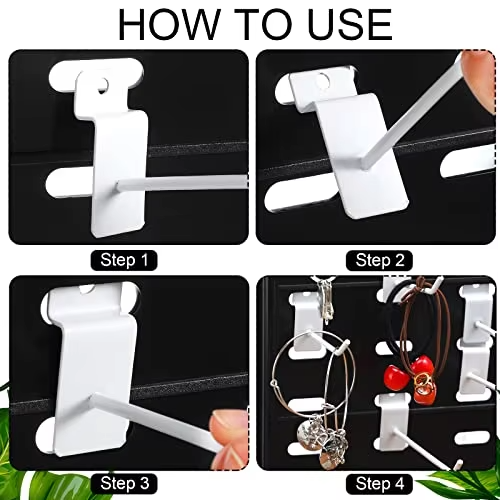 HOW TO USE

Step 1

Step 2

Step 3

Step 4