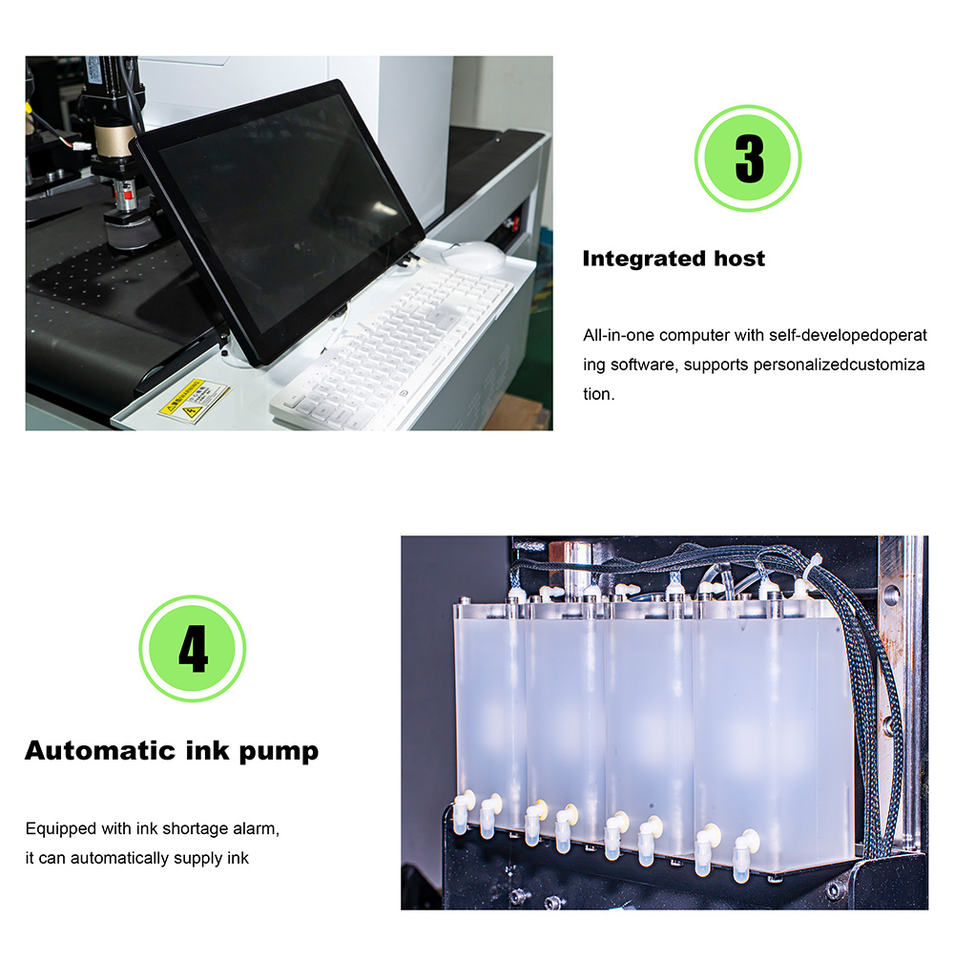 3

Integrated host

All-in-one computer with self-developedoperating software, supports personalizedcustomization.

4

Automatic ink pump

Equipped with ink shortage alarm, it can automatically supply ink