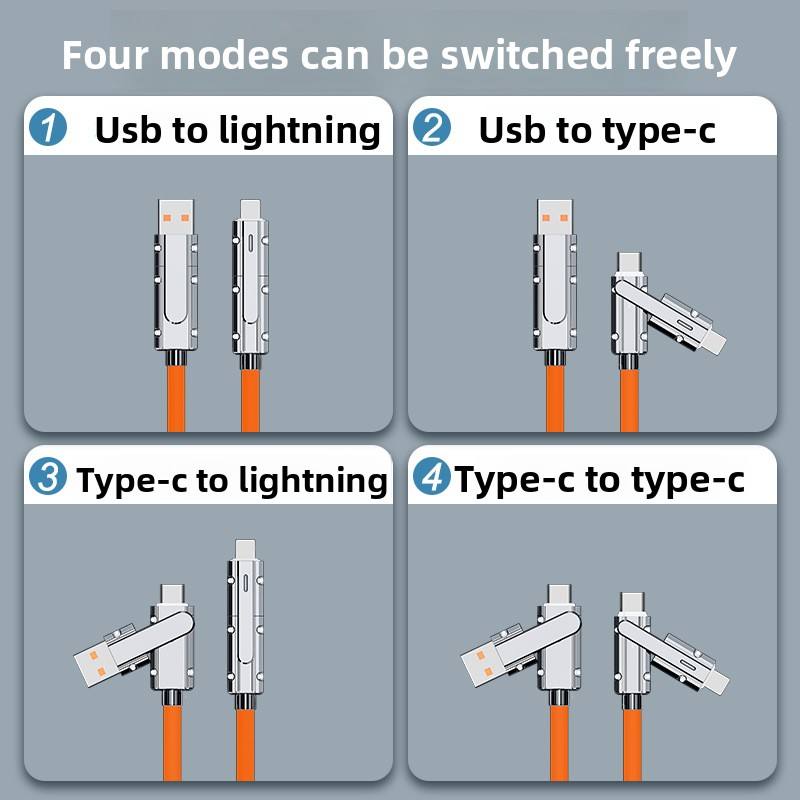 Four modes can be switched freely

1 Usb to lightning

2 Usb to type-c

3 Type-c to lightning

4 Type-c to type-c