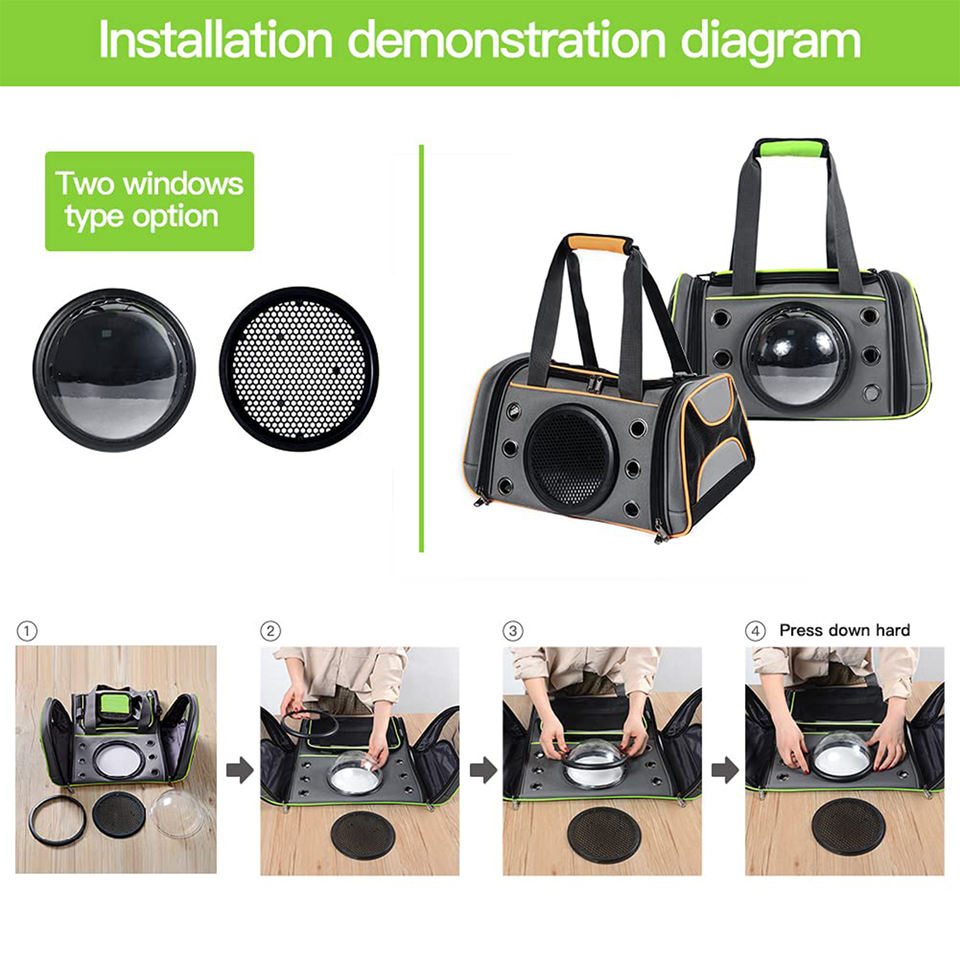 Installation demonstration diagram

Two windows type option

①

②

③

④ Press down hard