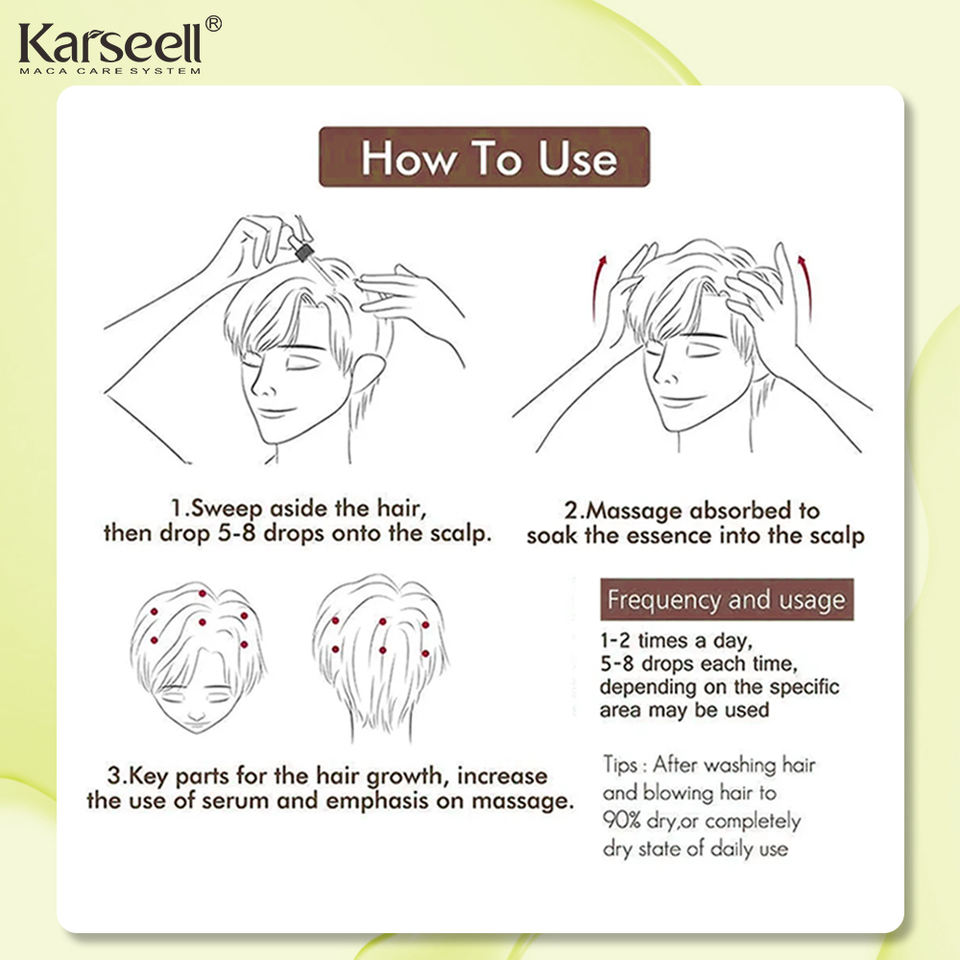 Karseell®
MACA CARE SYSTEM

How To Use

1.Sweep aside the hair, then drop 5-8 drops onto the scalp.

2.Massage absorbed to soak the essence into the scalp

3.Key parts for the hair growth, increase the use of serum and emphasis on massage.

Frequency and usage

1-2 times a day, 5-8 drops each time, depending on the specific area may be used

Tips : After washing hair and blowing hair to 90% dry,or completely dry state of daily use