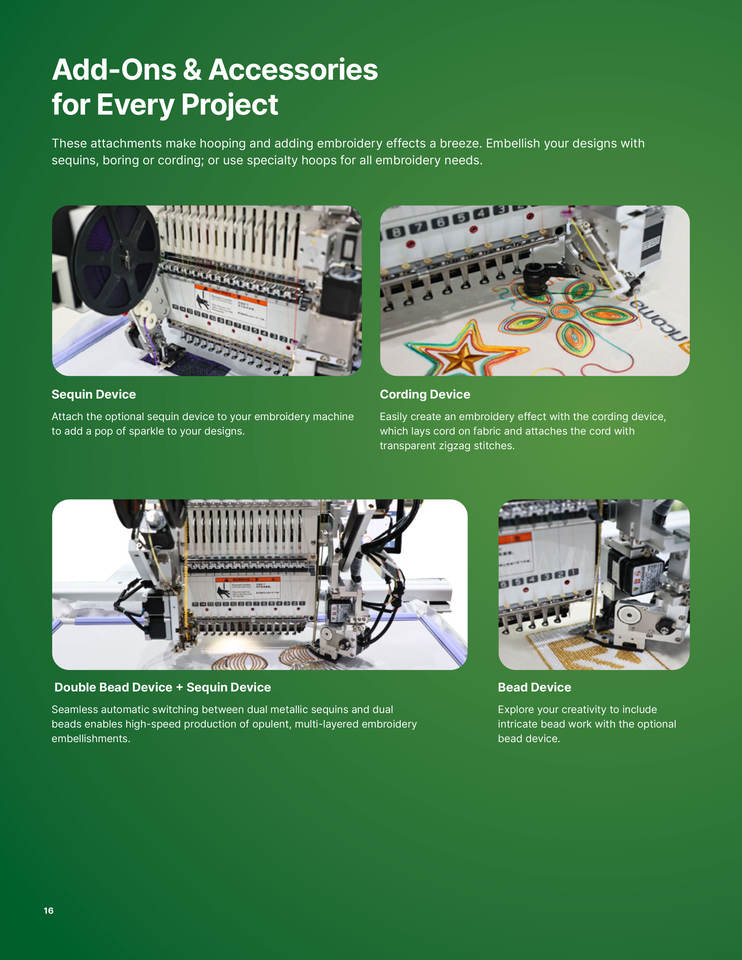 Add-Ons & Accessories for Every Project

These attachments make hooping and adding embroidery effects a breeze. Embellish your designs with sequins, boring or cording; or use specialty hoops for all embroidery needs.

Sequin Device

Attach the optional sequin device to your embroidery machine to add a pop of sparkle to your designs.

Cording Device

Easily create an embroidery effect with the cording device, which lays cord on fabric and attaches the cord with transparent zigzag stitches.

Double Bead Device + Sequin Device

Seamless automatic switching between dual metallic sequins and dual beads enables high-speed production of opulent, multi-layered embroidery embellishments.

Bead Device

Explore your creativity to include intricate bead work with the optional bead device.

16