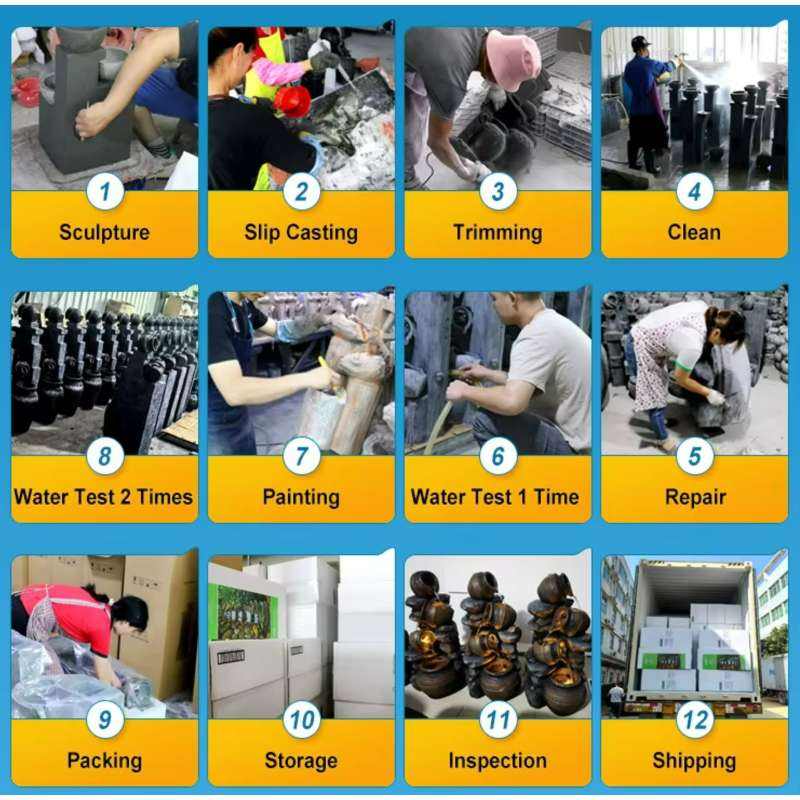 1
Sculpture

2
Slip Casting

3
Trimming

4
Clean

8
Water Test 2 Times

7
Painting

6
Water Test 1 Time

5
Repair

9
Packing

10
Storage

11
Inspection

12
Shipping