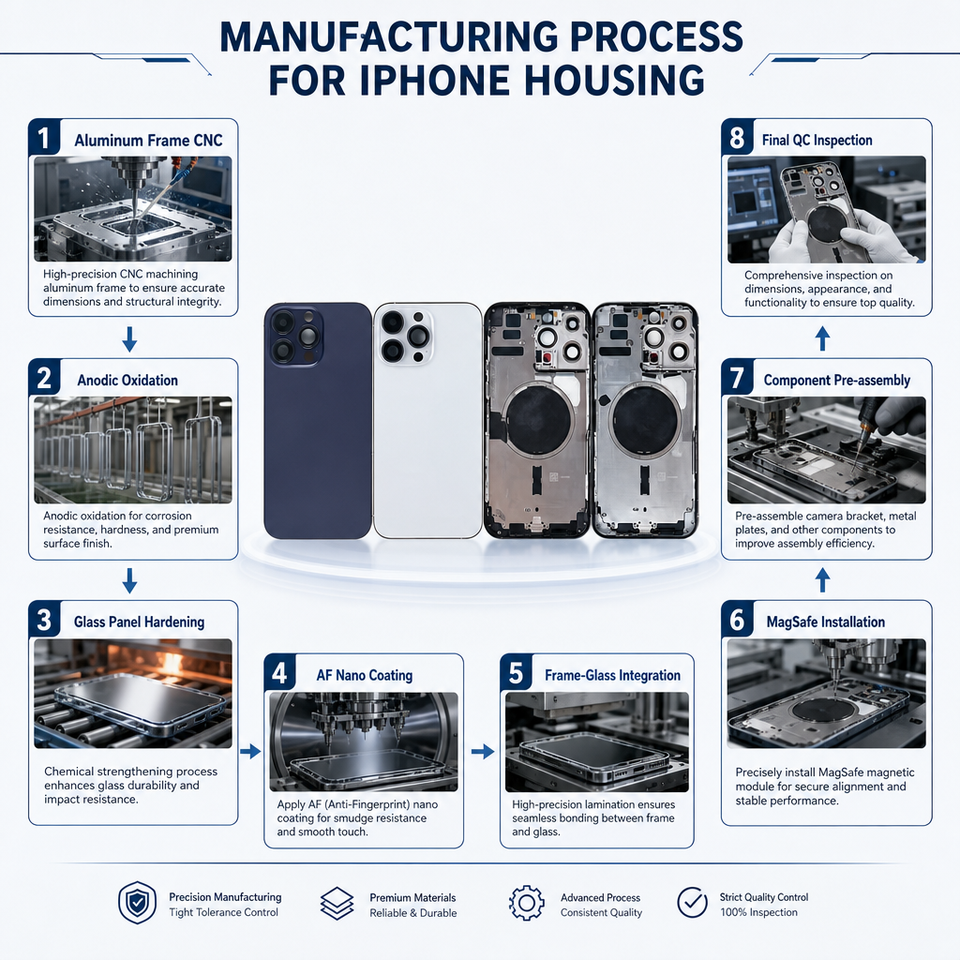 MANUFACTURING PROCESS FOR IPHONE HOUSING

1 Aluminum Frame CNC

High-precision CNC machining aluminum frame to ensure accurate dimensions and structural integrity.

2 Anodic Oxidation

Anodic oxidation for corrosion resistance, hardness, and premium surface finish.

3 Glass Panel Hardening

Chemical strengthening process enhances glass durability and impact resistance.

4 AF Nano Coating

Apply AF (Anti-Fingerprint) nano coating for smudge resistance and smooth touch.

5 Frame-Glass Integration

High-precision lamination ensures seamless bonding between frame and glass.

6 MagSafe Installation

Precisely install MagSafe magnetic module for secure alignment and stable performance.

7 Component Pre-assembly

Pre-assemble camera bracket, metal plates, and other components to improve assembly efficiency.

8 Final QC Inspection

Comprehensive inspection on dimensions, appearance, and functionality to ensure top quality.

Precision Manufacturing
Tight Tolerance Control

Premium Materials
Reliable & Durable

Advanced Process
Consistent Quality

Strict Quality Control
100% Inspection