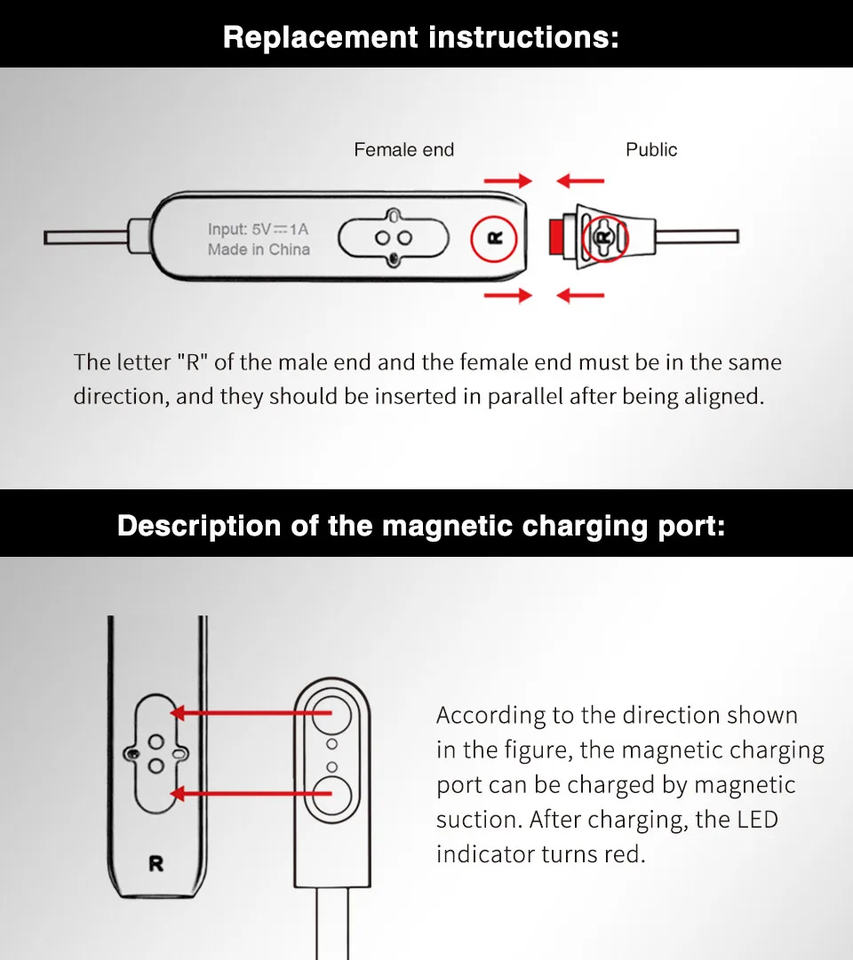 Replacement instructions:

Female end

Public

Input: 5V⎓1A
Made in China

R

R

The letter "R" of the male end and the female end must be in the same direction, and they should be inserted in parallel after being aligned.

Description of the magnetic charging port:

R

According to the direction shown in the figure, the magnetic charging port can be charged by magnetic suction. After charging, the LED indicator turns red.