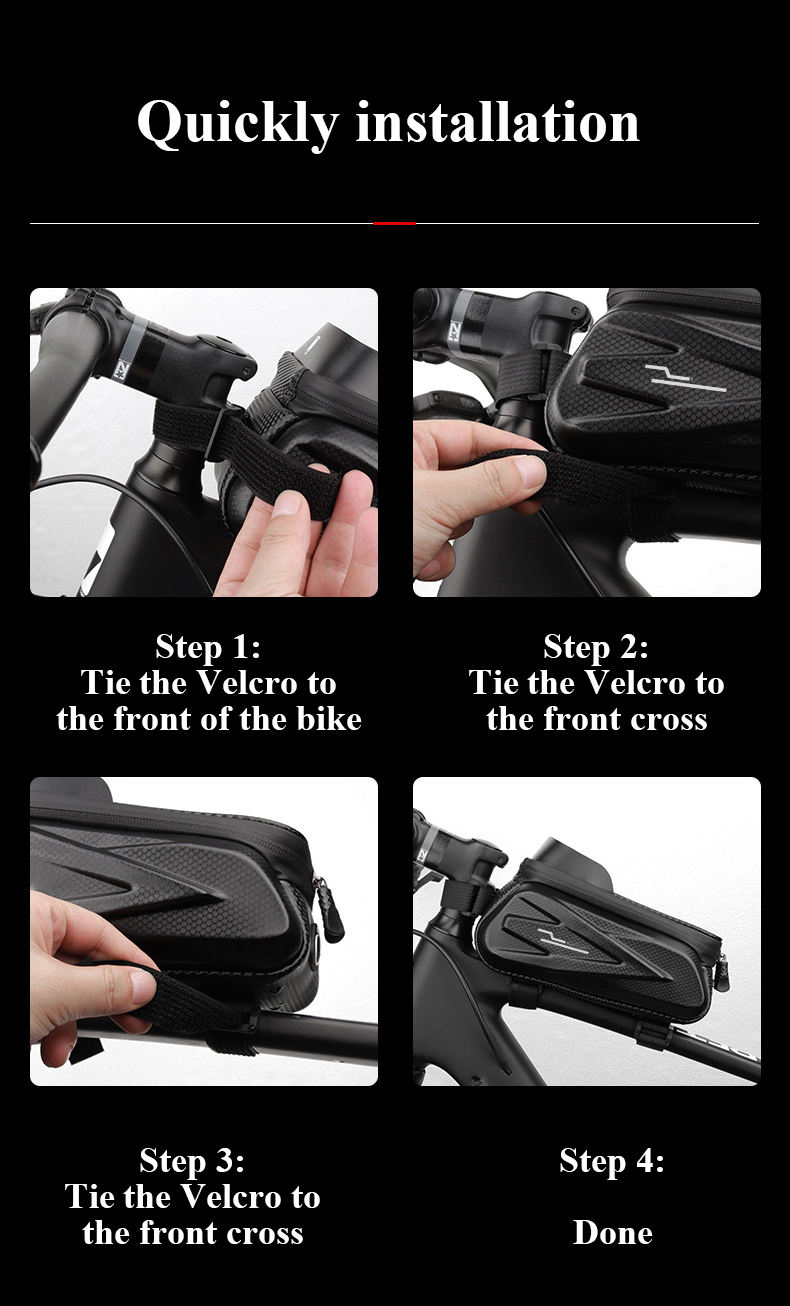 Quickly installation

Step 1:
Tie the Velcro to the front of the bike

Step 2:
Tie the Velcro to the front cross

Step 3:
Tie the Velcro to the front cross

Step 4:

Done