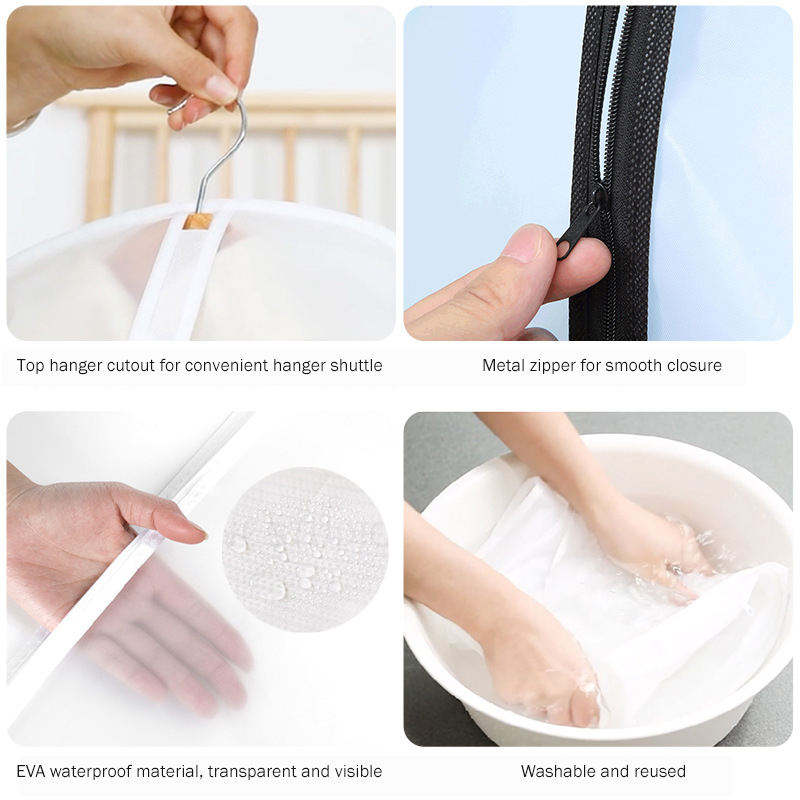 Top hanger cutout for convenient hanger shuttle

Metal zipper for smooth closure

EVA waterproof material, transparent and visible

Washable and reused