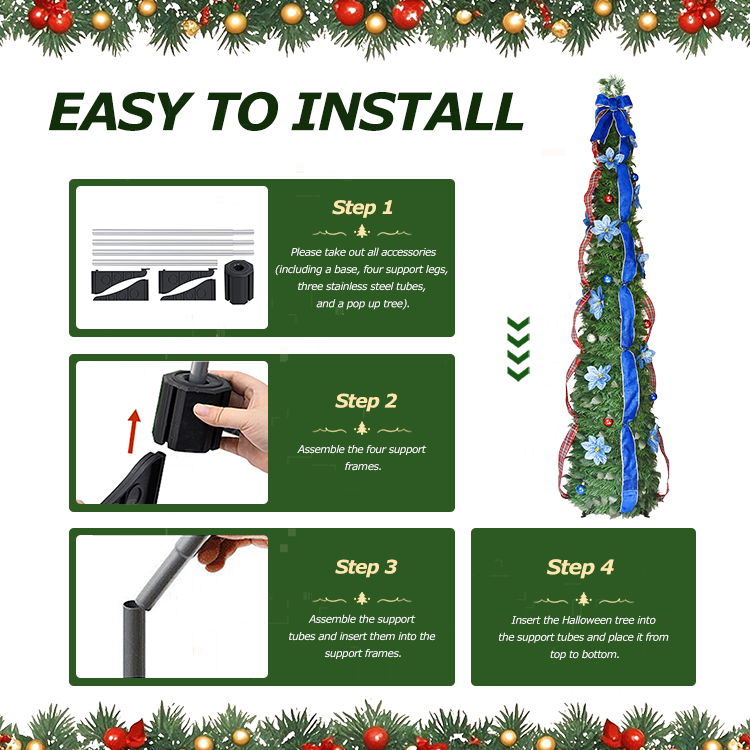 EASY TO INSTALL

Step 1

Please take out all accessories (including a base, four support legs, three stainless steel tubes, and a pop up tree).

Step 2

Assemble the four support frames.

Step 3

Assemble the support tubes and insert them into the support frames.

Step 4

Insert the Halloween tree into the support tubes and place it from top to bottom.